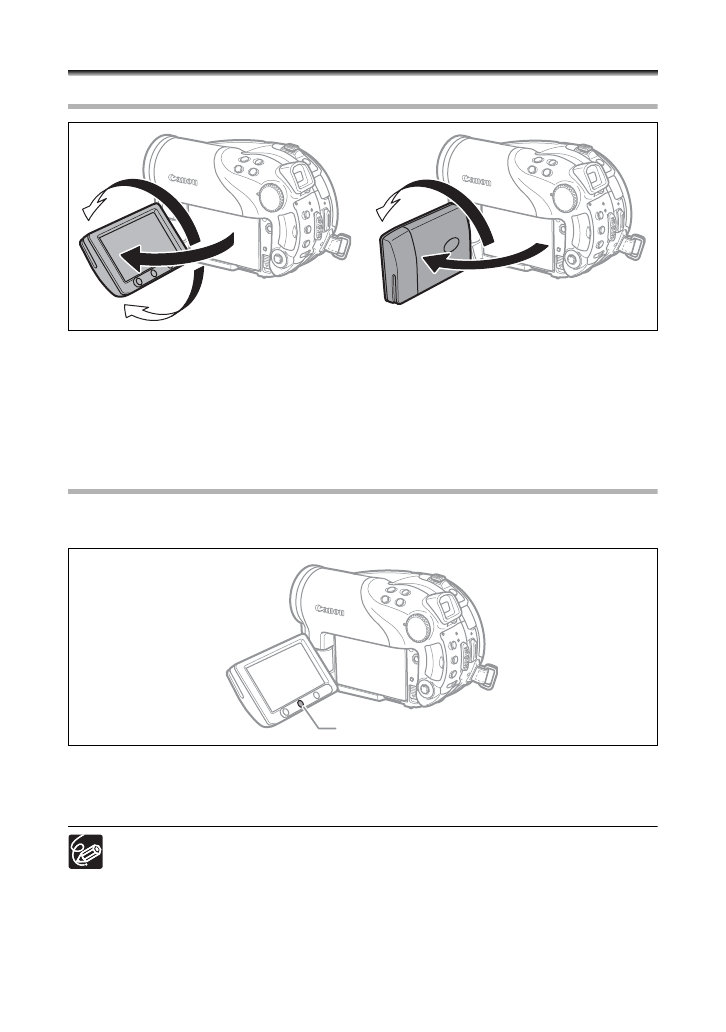 Canon

Canon

Canon