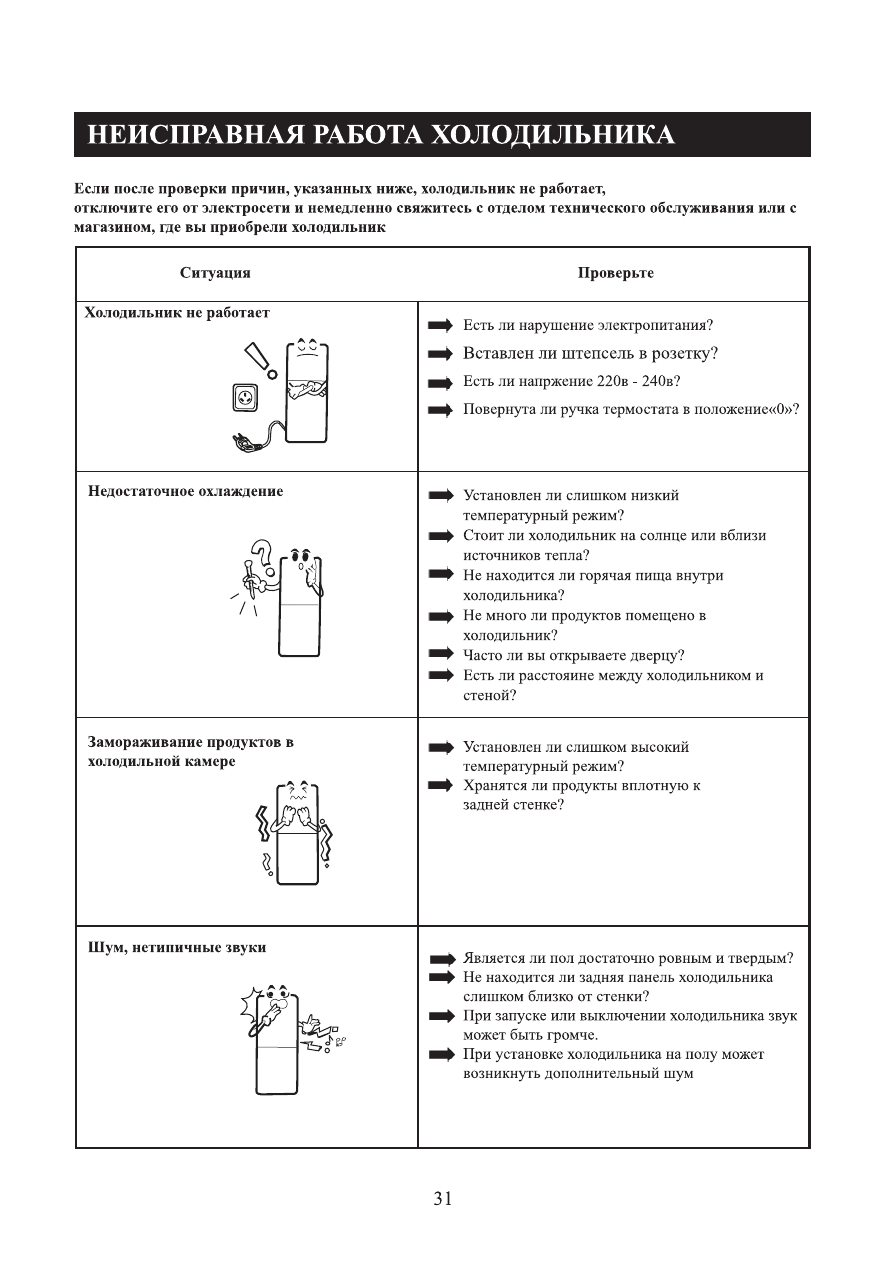 НЕИСПРАВНАЯ РАБОТА ХОЛОДИЛЬНИКА

Если после проверки причин, указанных ниже, холодильник не работает, отключите его от электросети и немедленно свяжитесь с отделом технического обслуживания или с магазином, где вы приобрели холодильник

| Ситуация | Проверьте |
|---|---|
| Холодильник не работает | Есть ли нарушение электропитания? Вставлен ли штепсель в розетку? Есть ли напржение 220в - 240в? Повернута ли ручка термостата в положение«0»? |
| Недостаточное охлаждение | Установлен ли слишком низкий температурный режим? Стоит ли холодильник на солнце или вблизи источников тепла? Не находится ли горячая пища внутри холодильника? Не много ли продуктов помещено в холодильник? Часто ли вы открываете дверцу? Есть ли расстояине между холодильником и стеной? |
| Замораживание продуктов в холодильной камере | Установлен ли слишком высокий температурный режим? Хранятся ли продукты вплотную к задней стенке? |
| Шум, нетипичные звуки | Является ли пол достаточно ровным и твердым? Не находится ли задняя панель холодильника слишком близко от стенки? При запуске или выключении холодильника звук может быть громче. При установке холодильника на полу может возникнуть дополнительный шум |

31