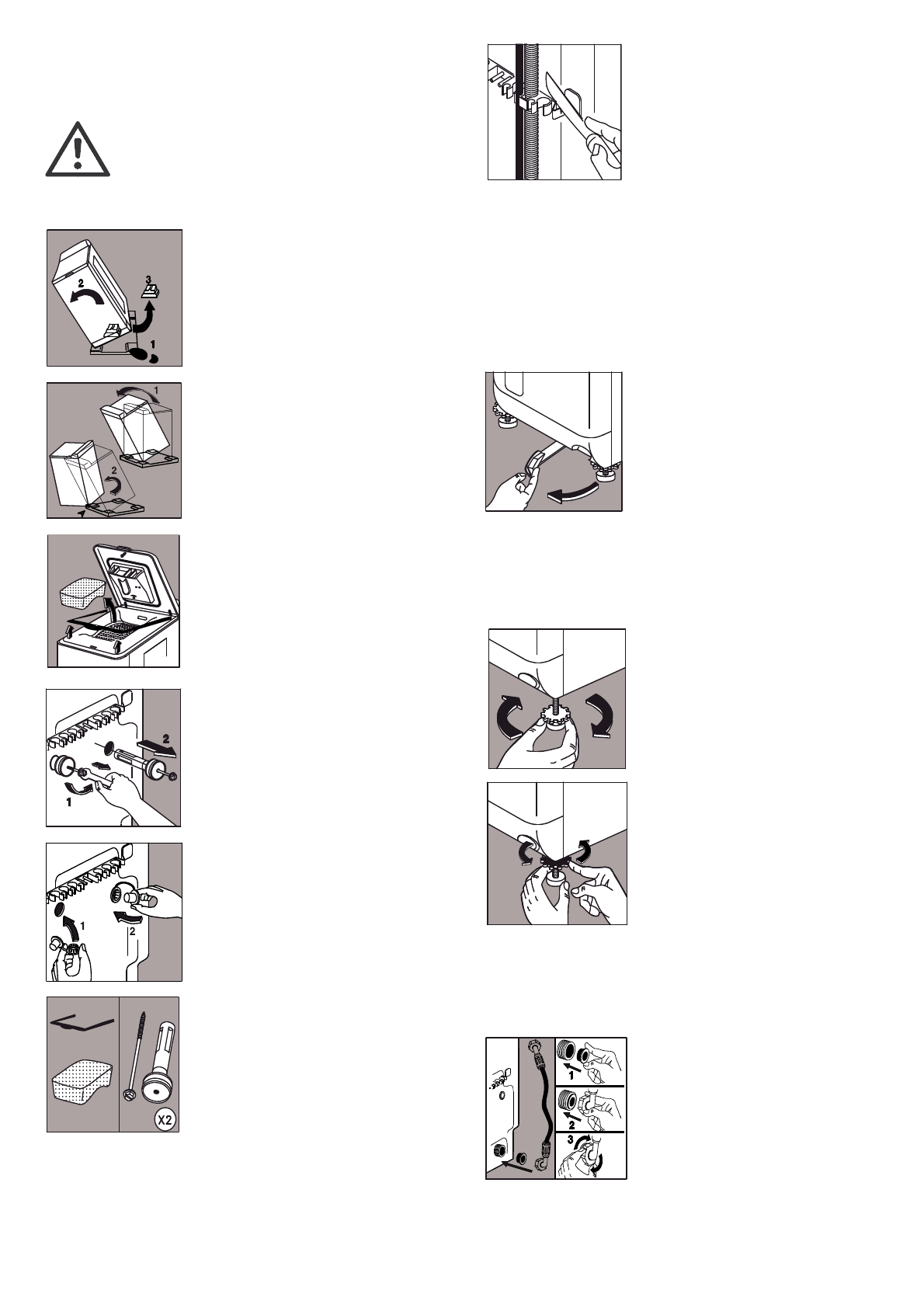 2
3
1

1
2

2
1

1
2

X2

1
2
3