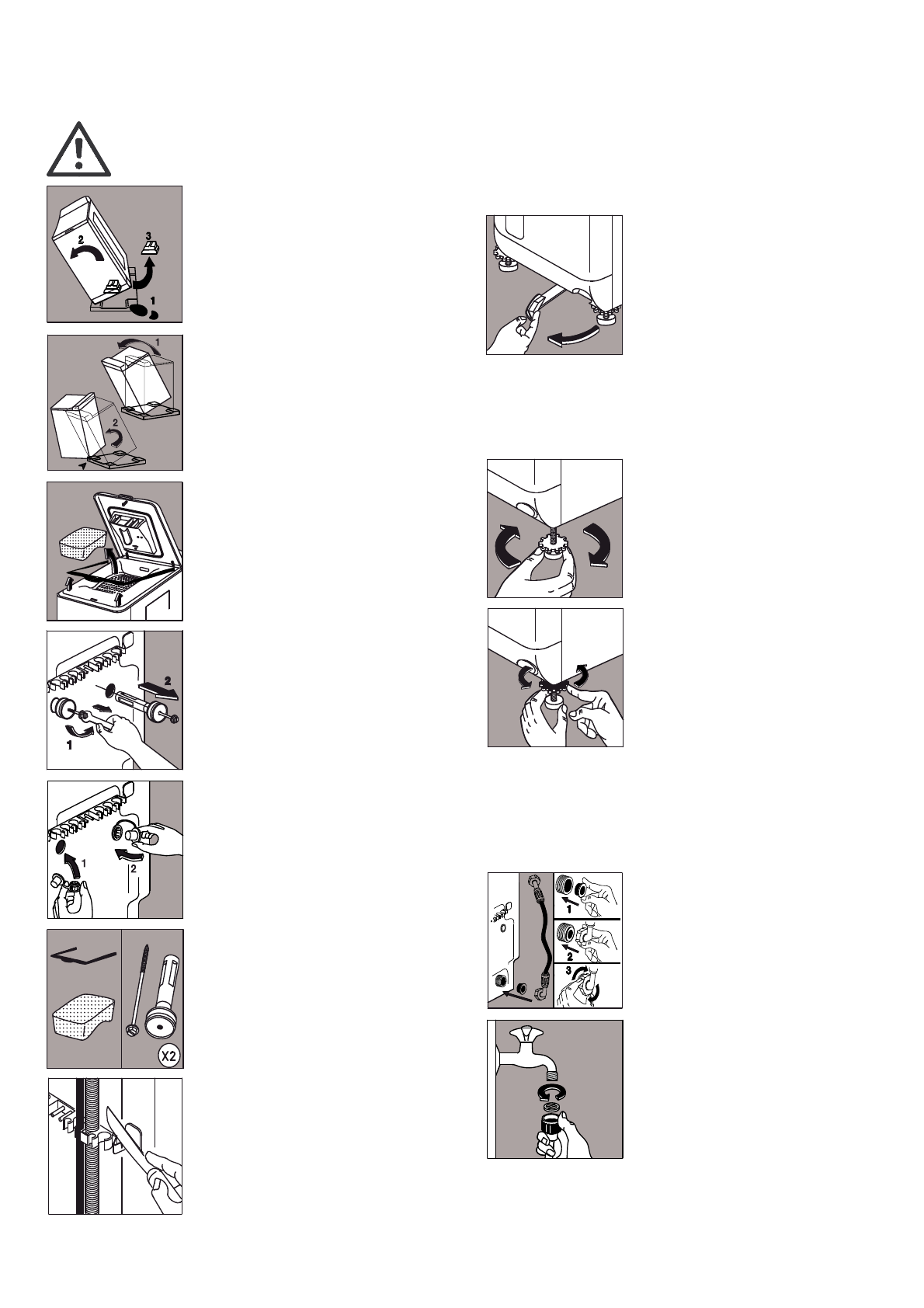 2
3
1
1
2
2
1
1
2
X2
1
2
3