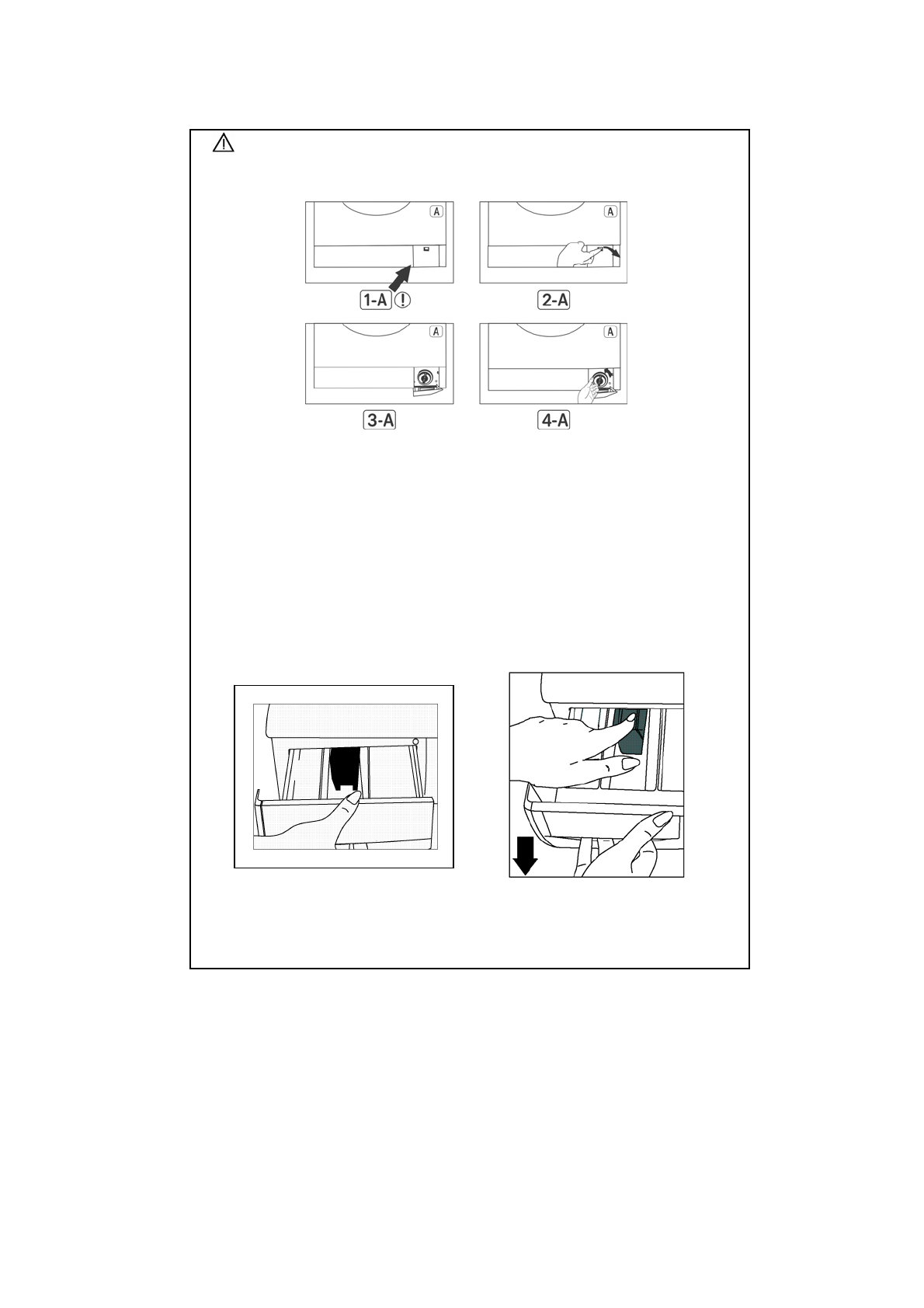 A

A

1-A

2-A

A

A

3-A

4-A