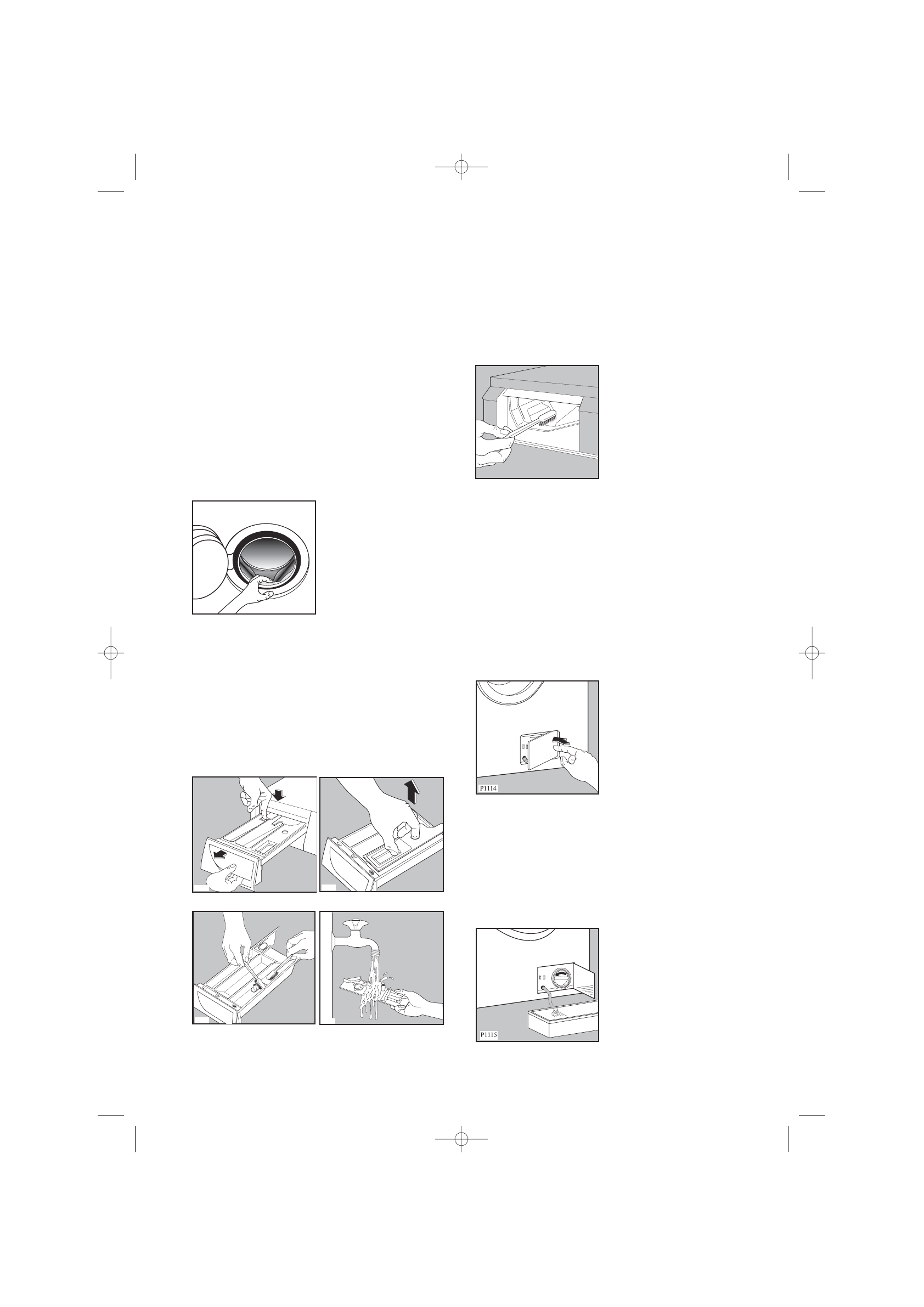 P1114

P1115