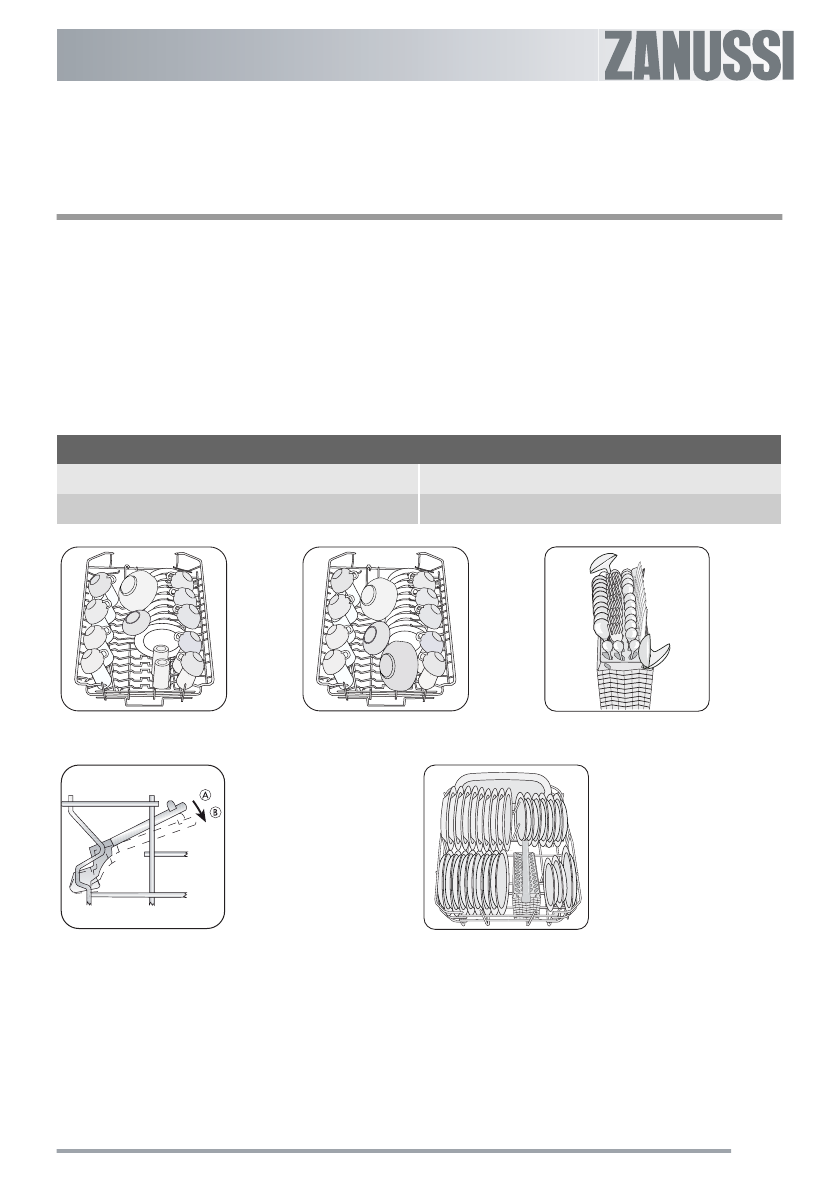 ZANUSSI

A
B