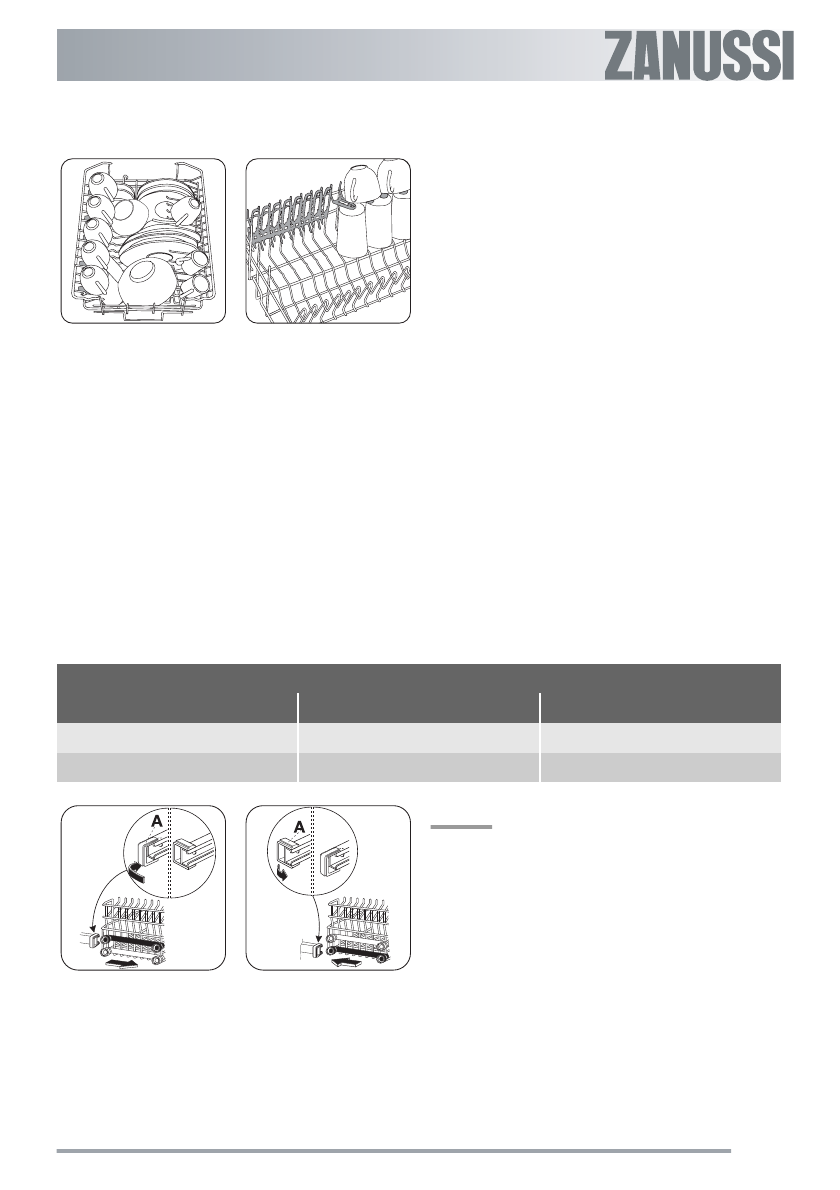 ZANUSSI

A

A