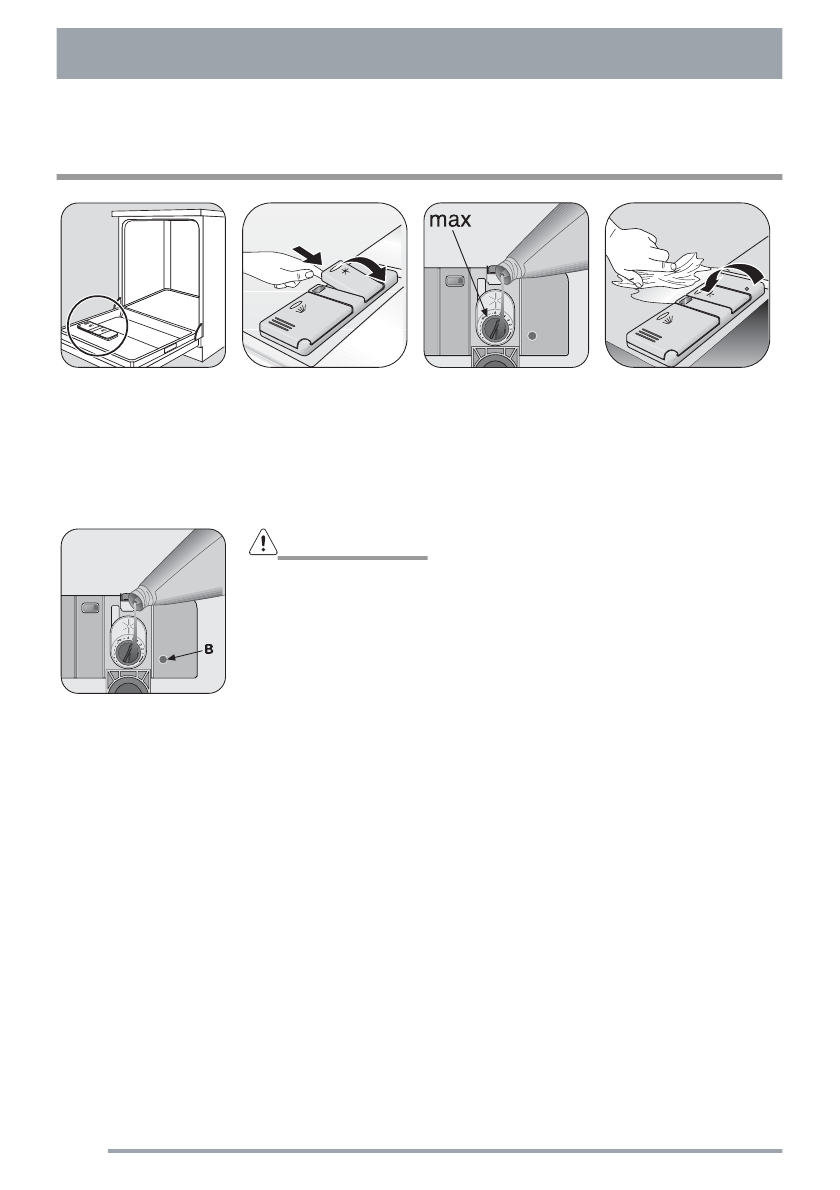 max

B