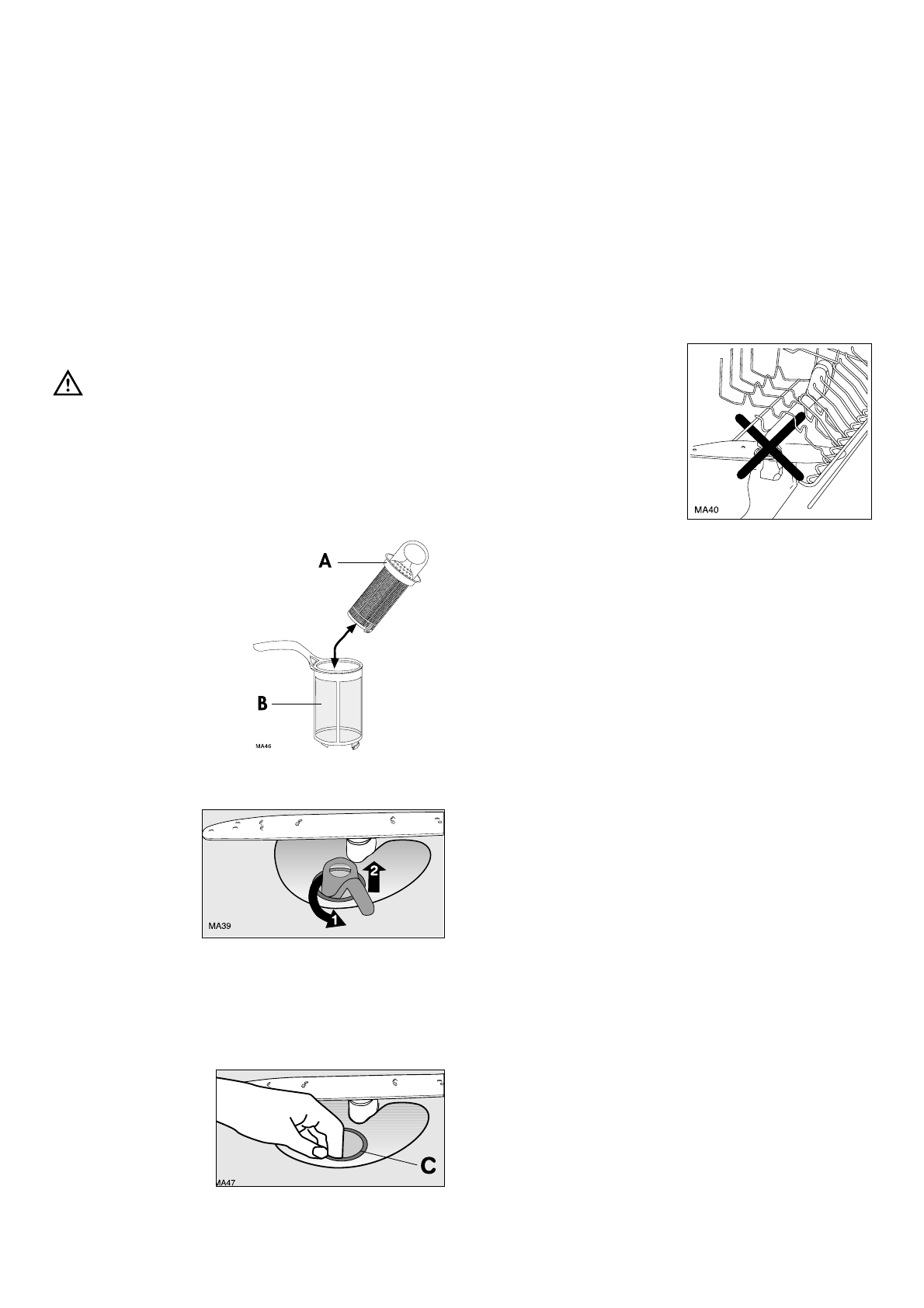 MA40

A

B

MA46

2

1

MA39

C

MA47