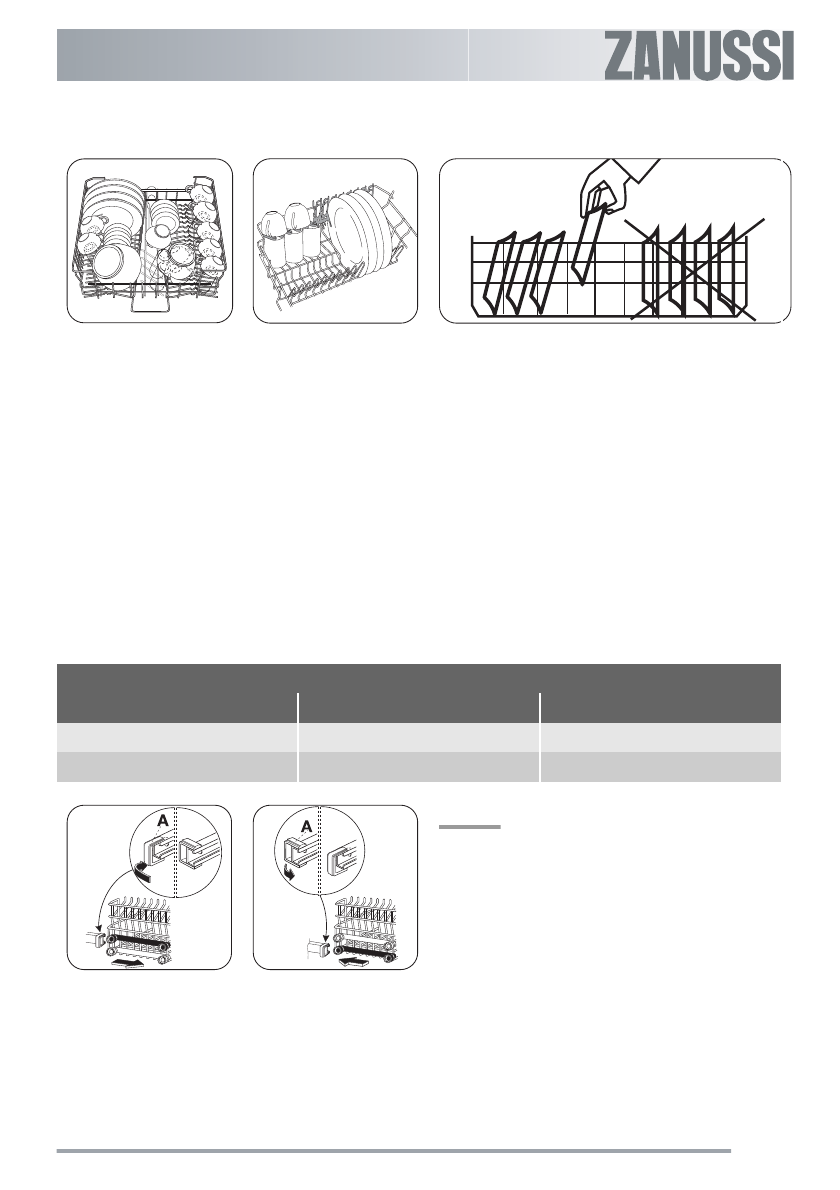 ZANUSSI

A

A