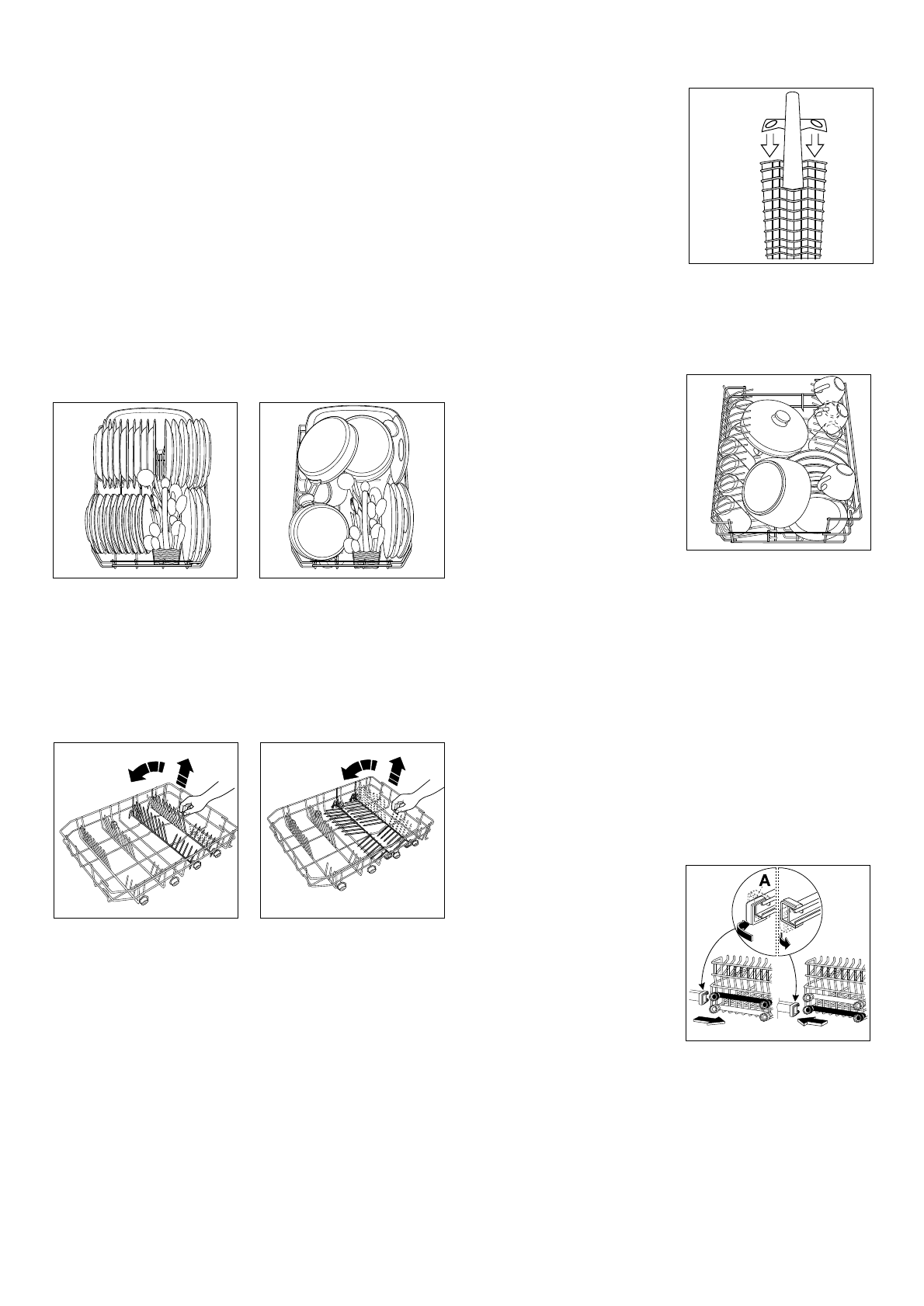 A