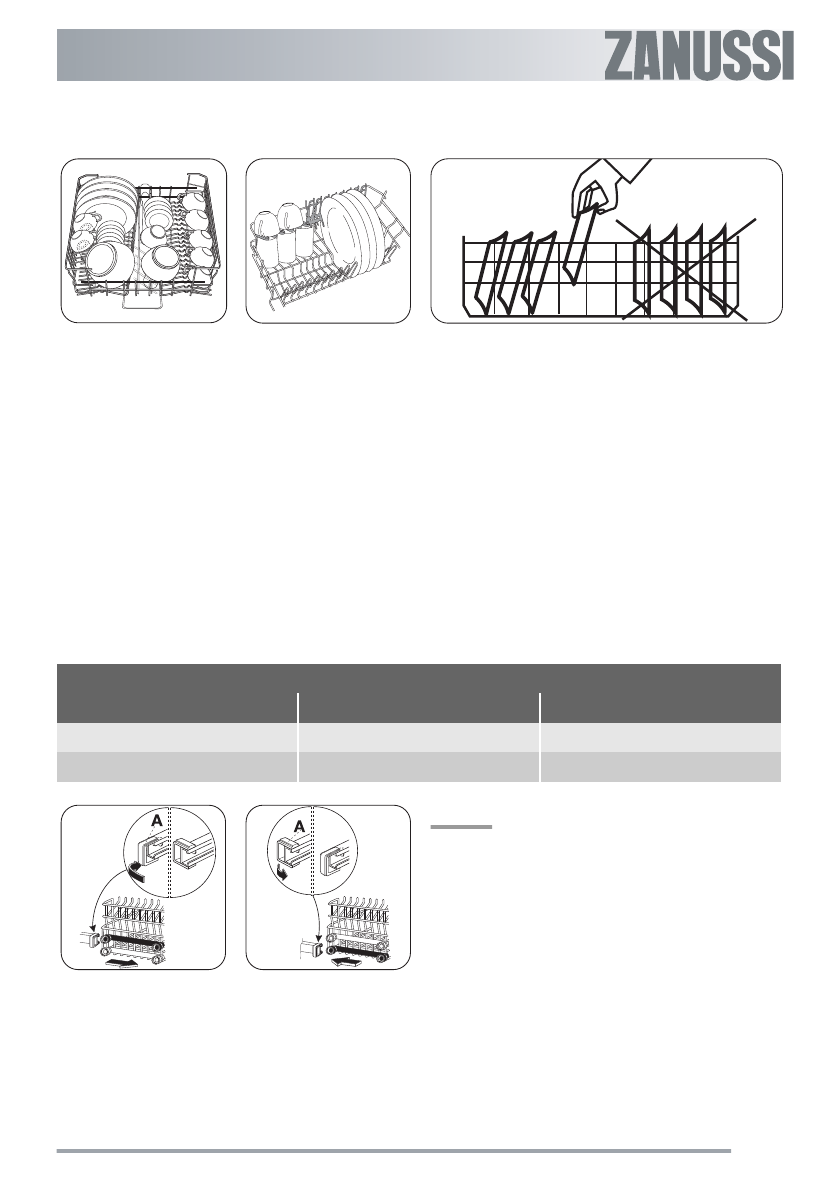 ZANUSSI

A

A