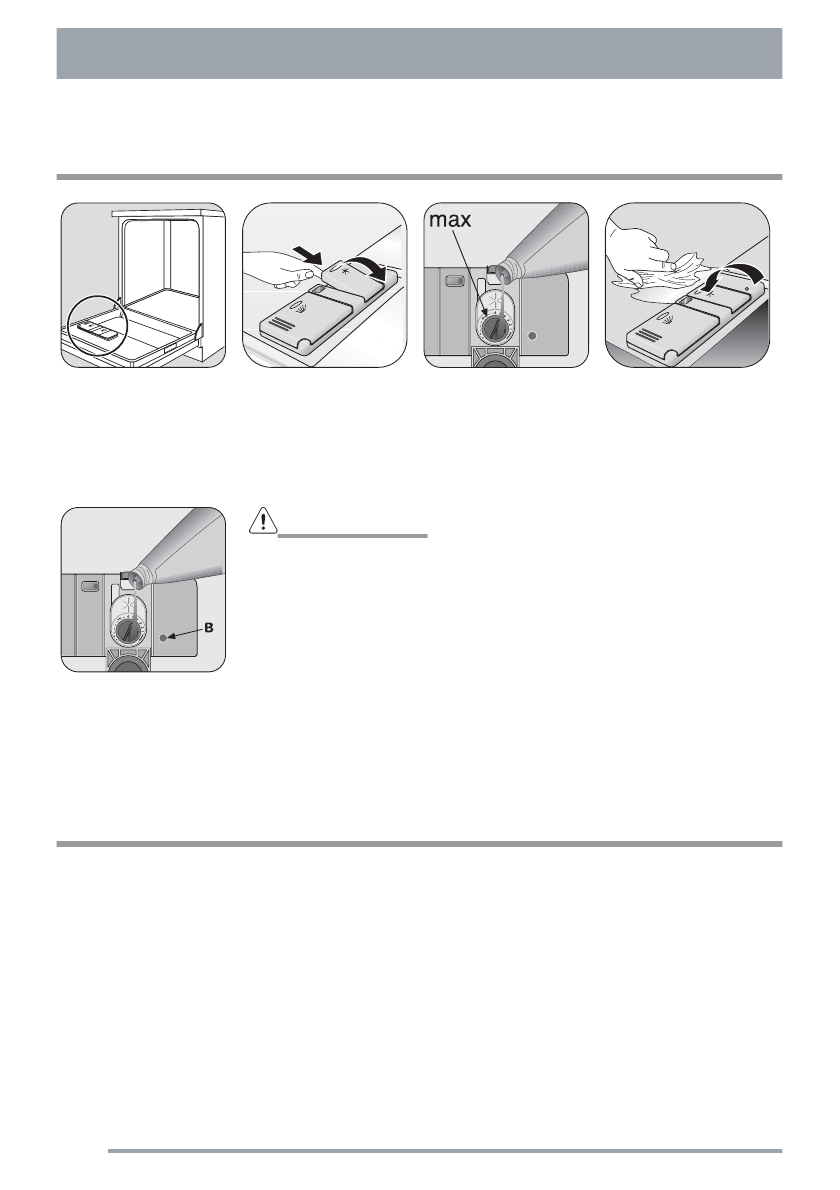 max

B