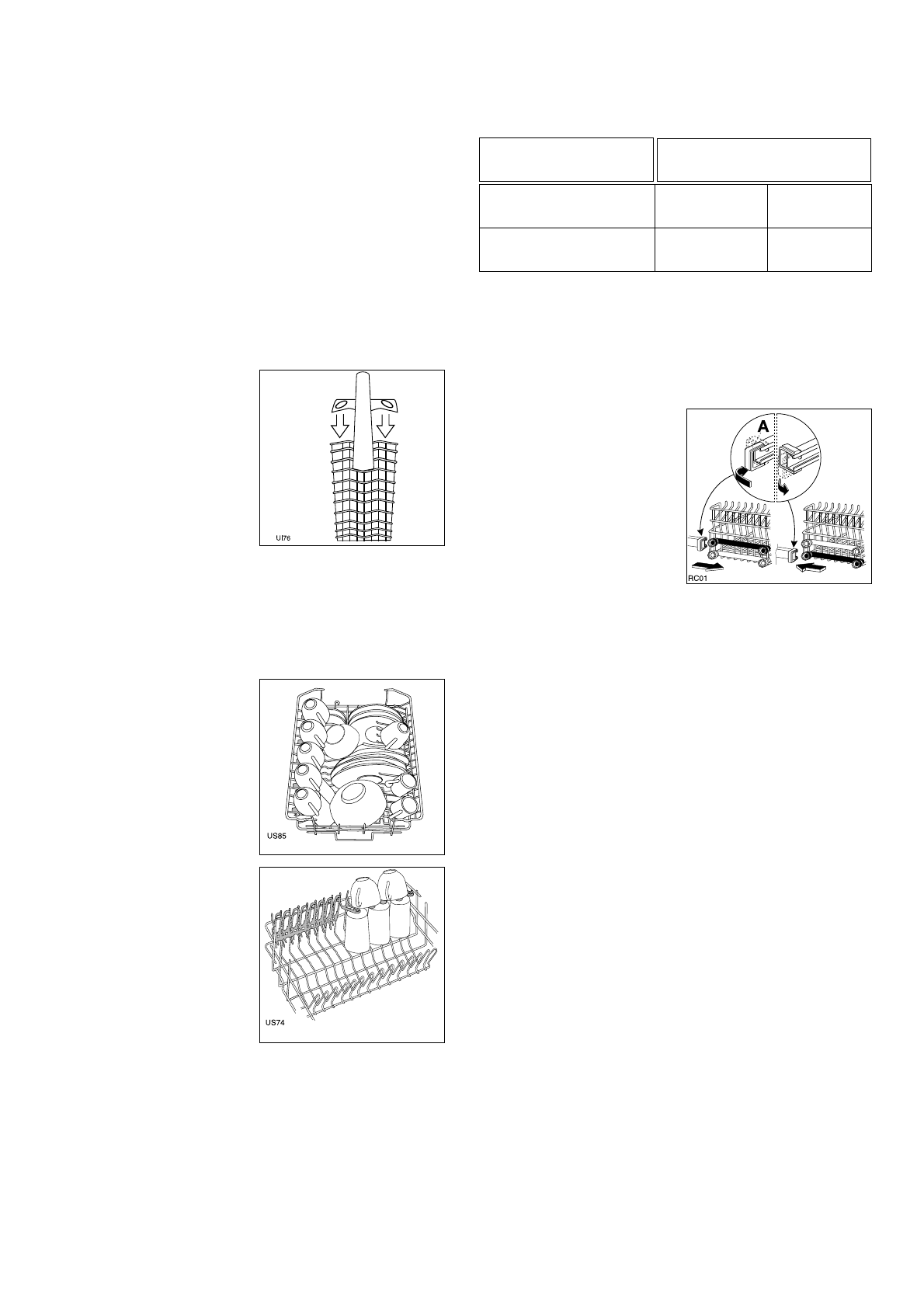 UI76

A

RC01

US85

US74