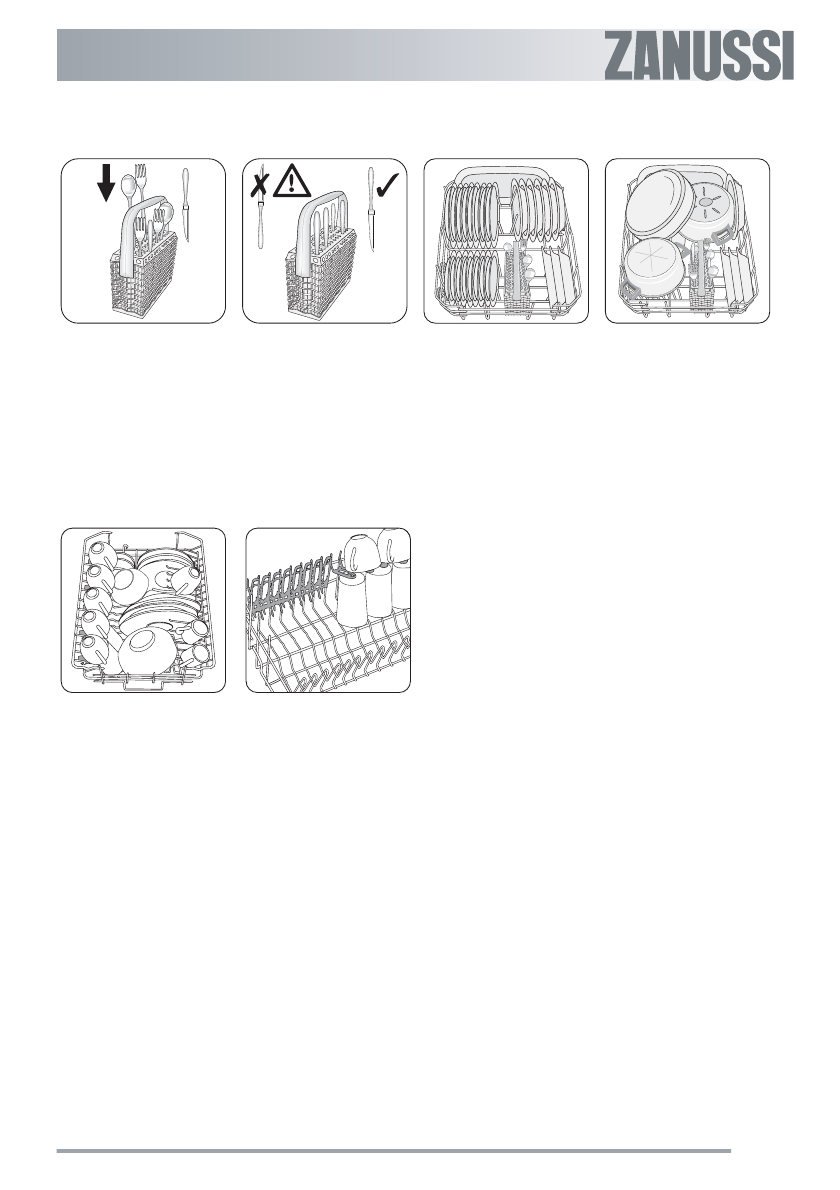 ZANUSSI