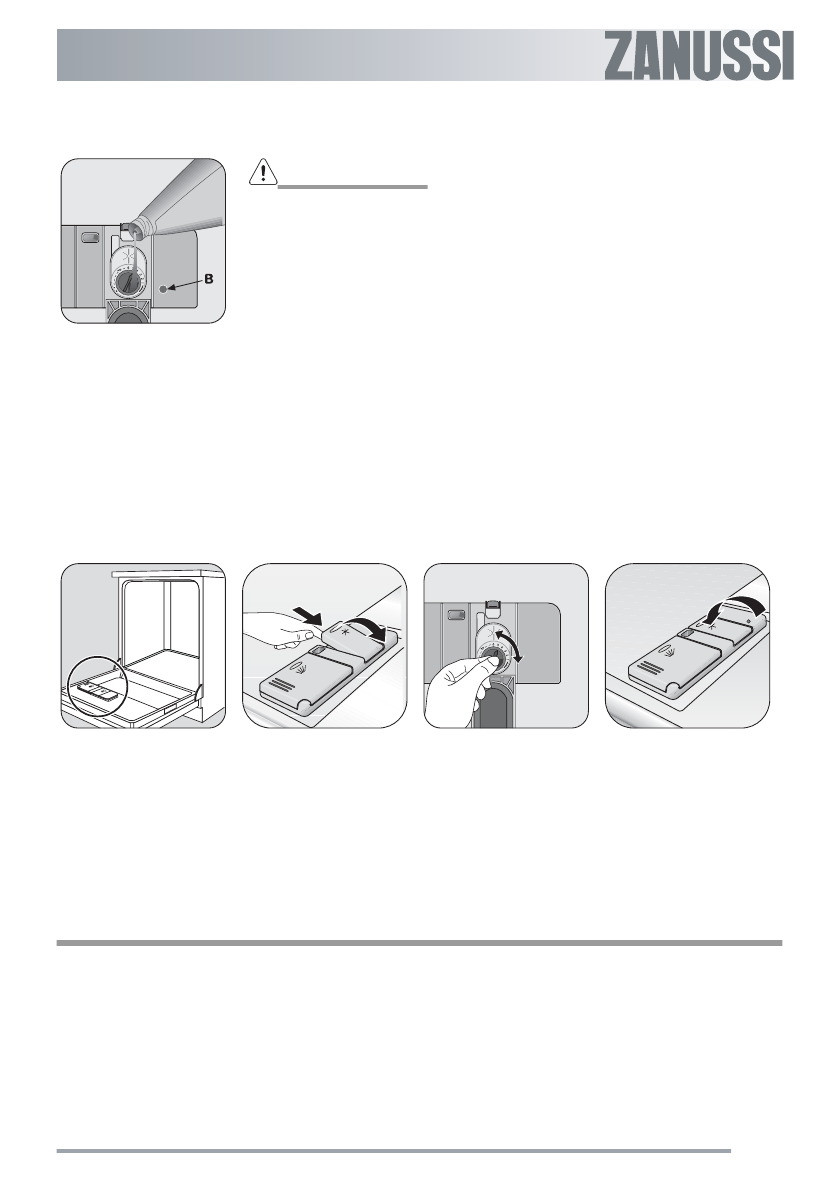 ZANUSSI

B