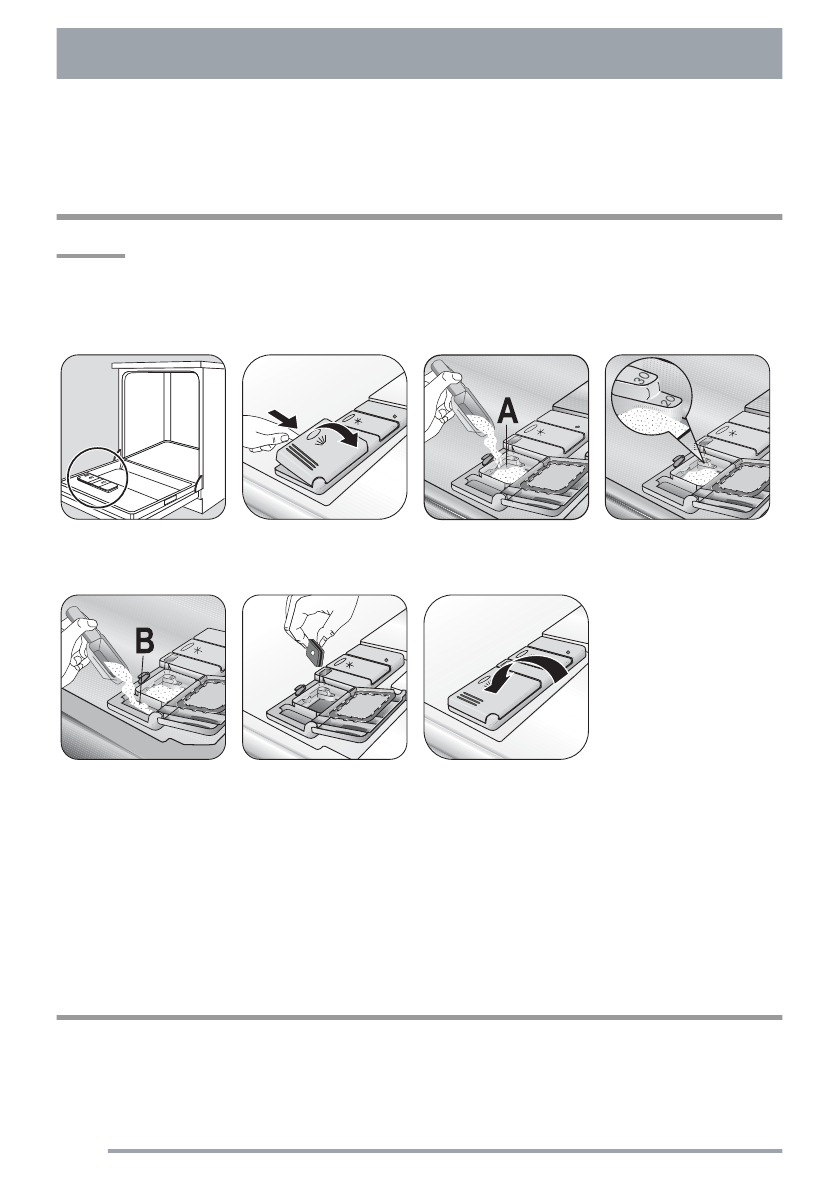 A

30

20

B