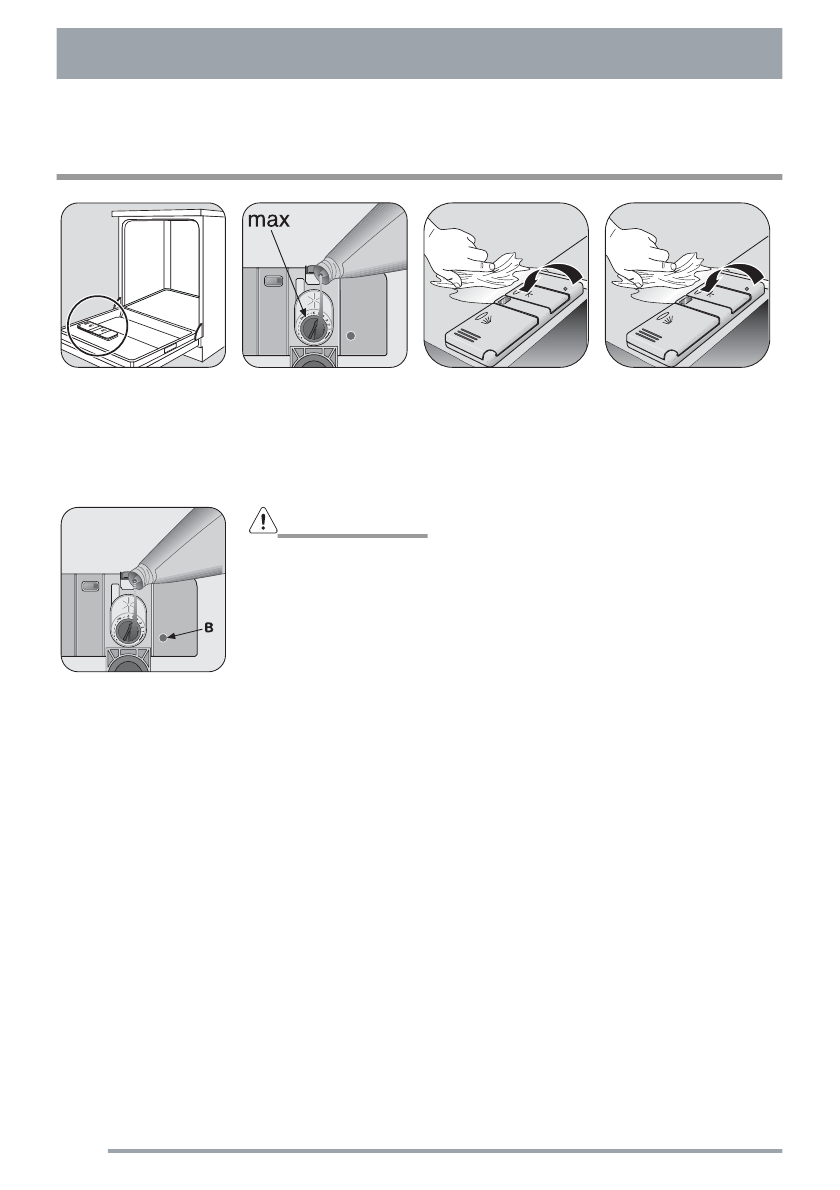 max

B