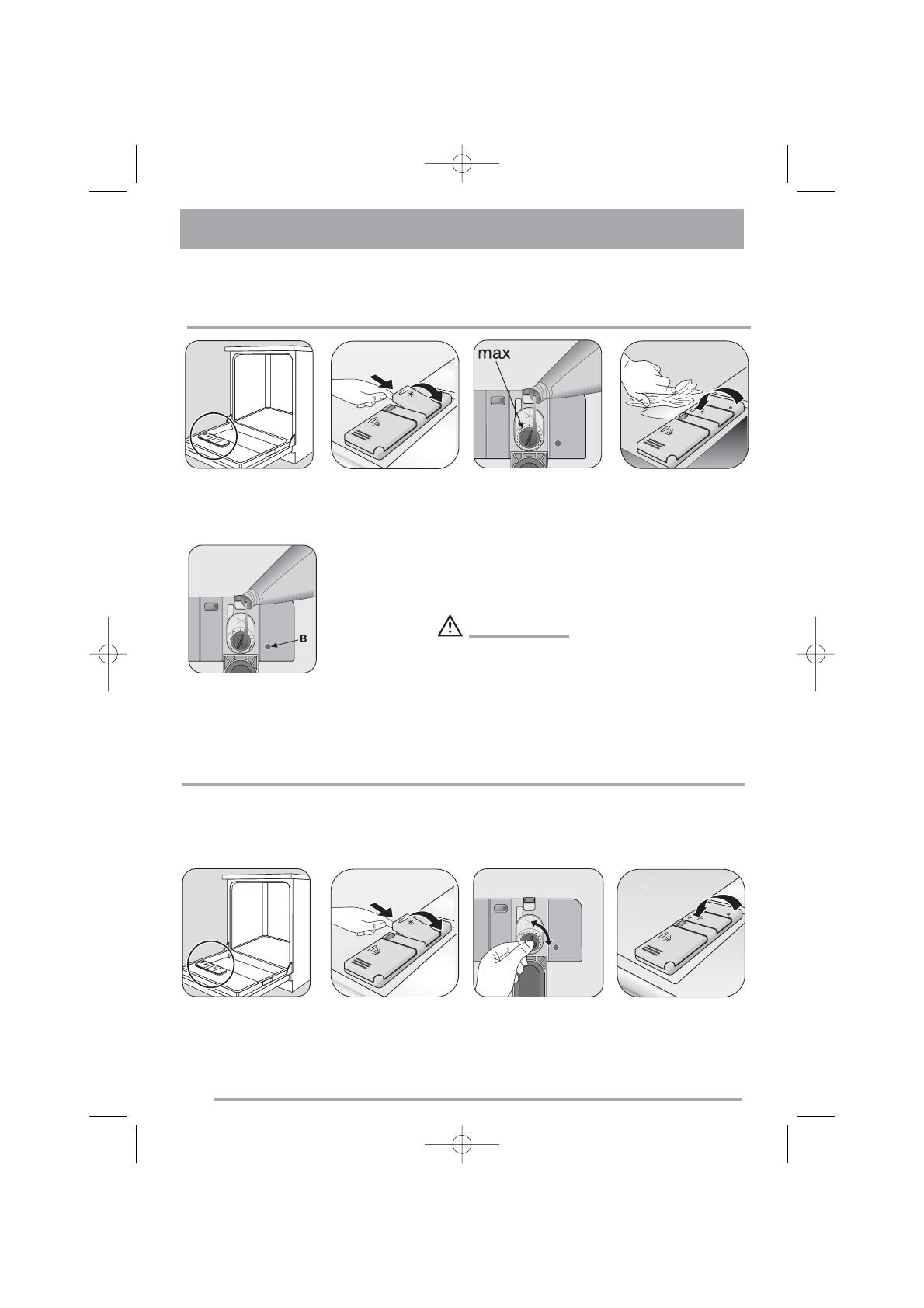 max

B