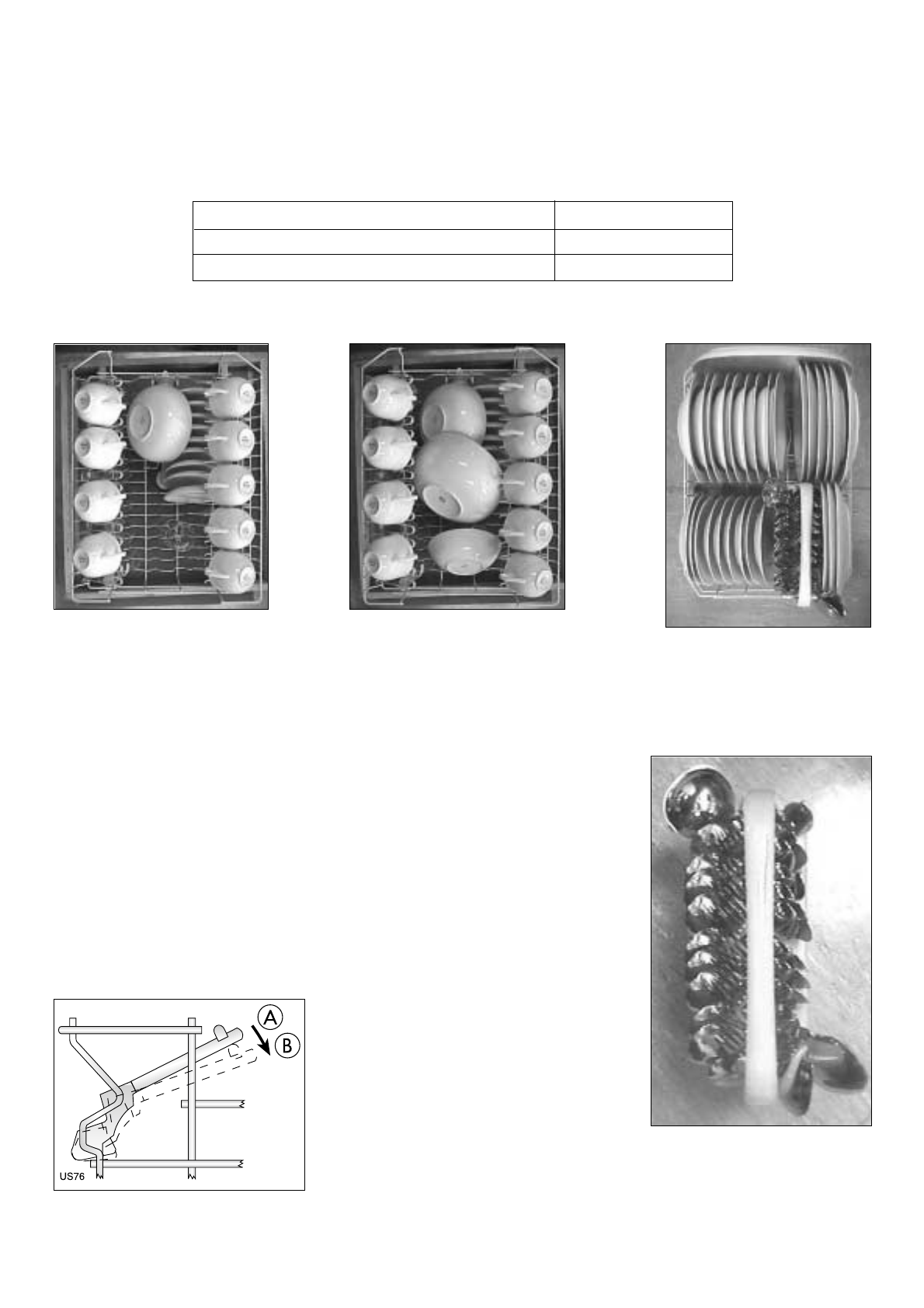 A
B
US76