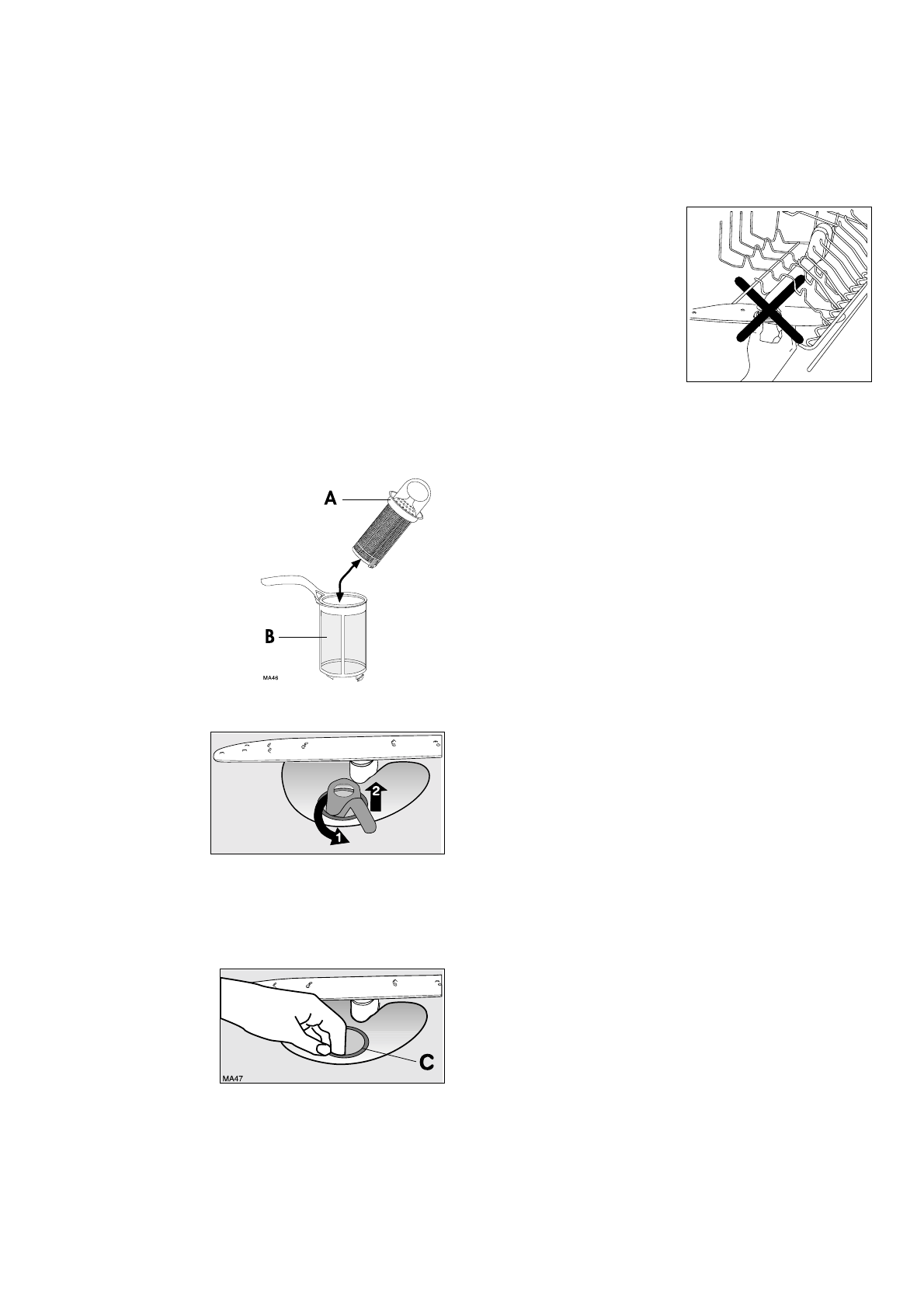 A

B

MA46

2

1

C

MA47