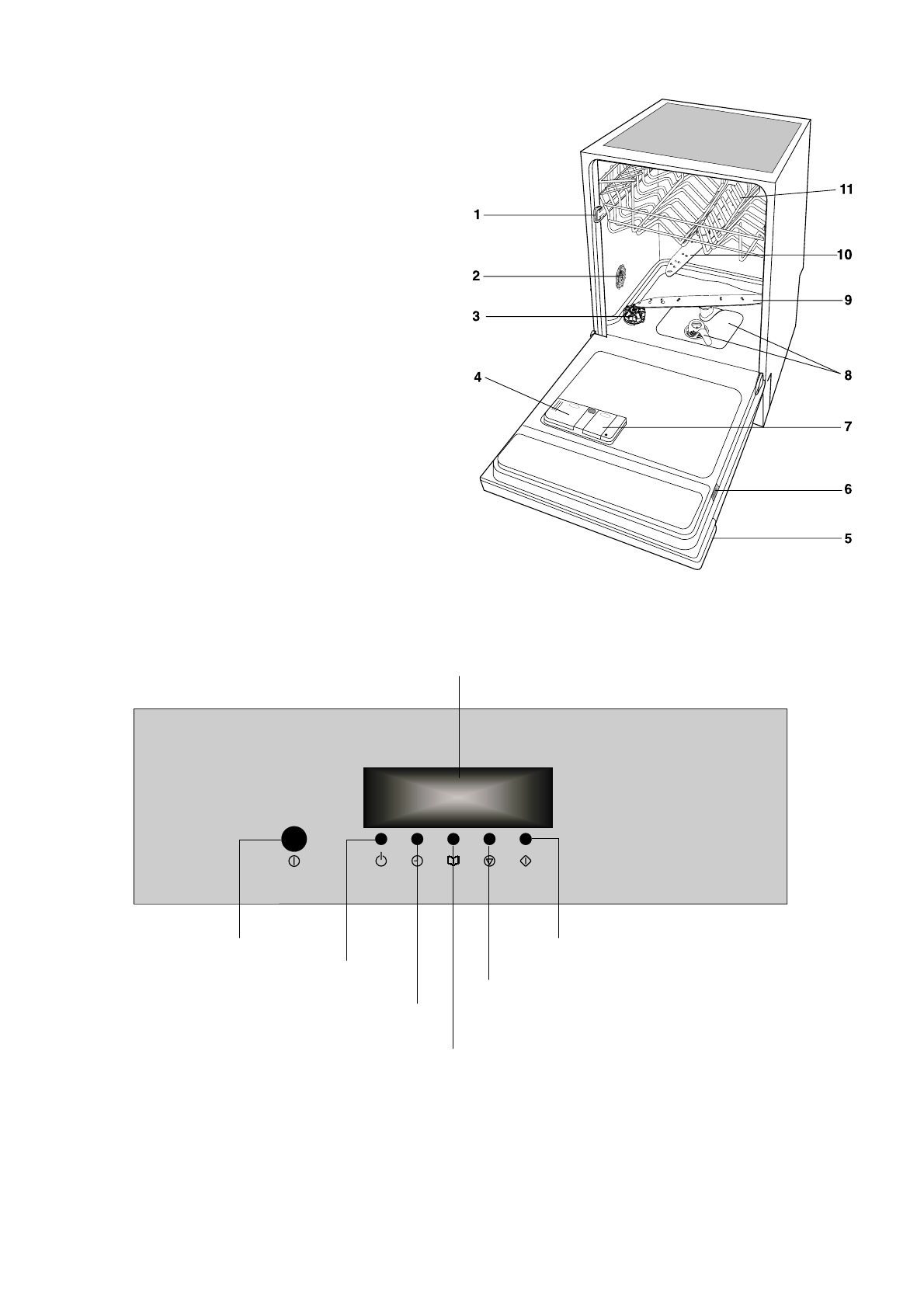 1
2
3
4
11
10
9
8
7
6
5