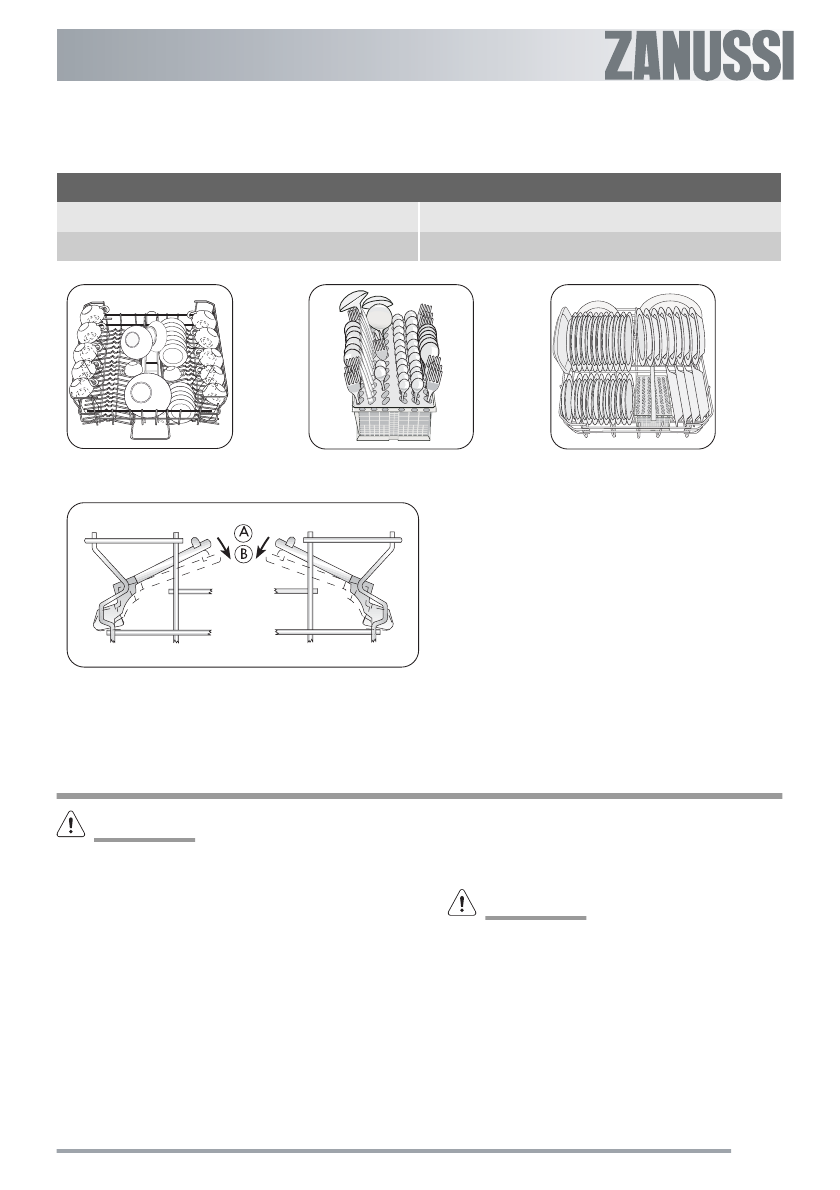 ZANUSSI

A

B