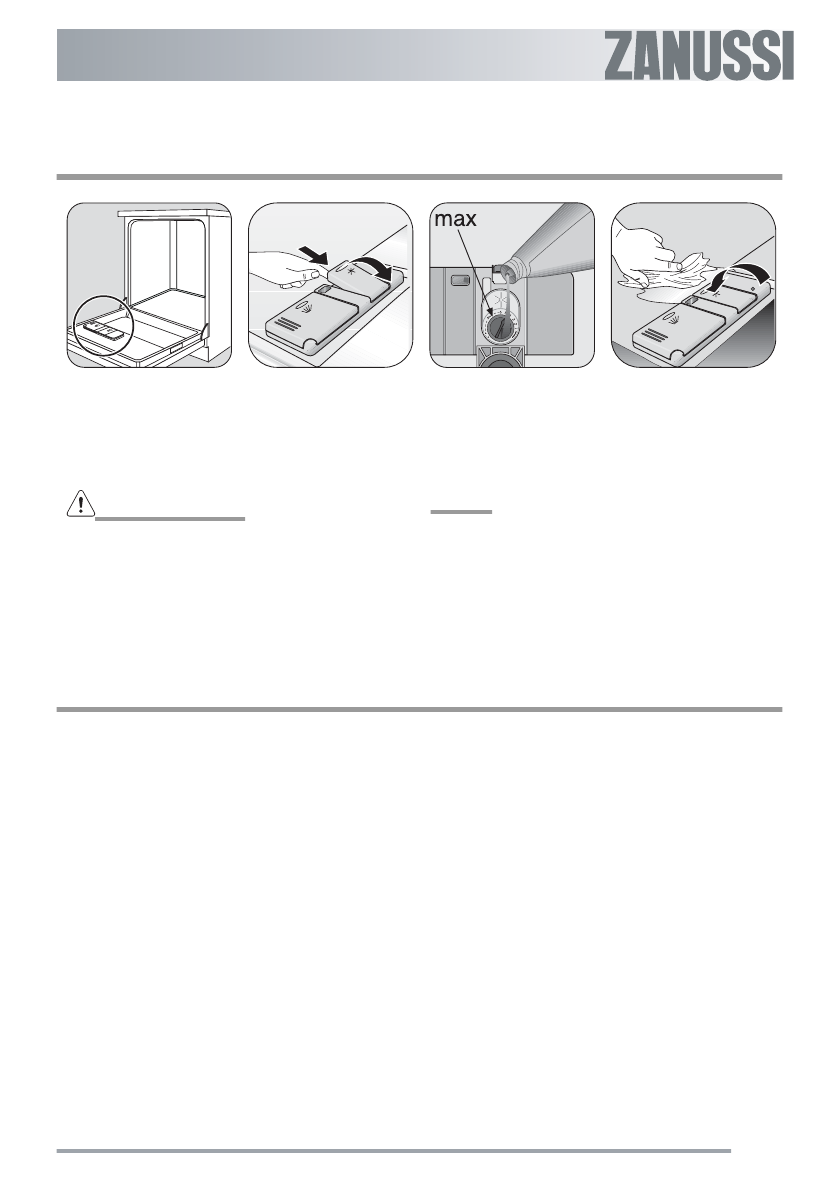 ZANUSSI

max