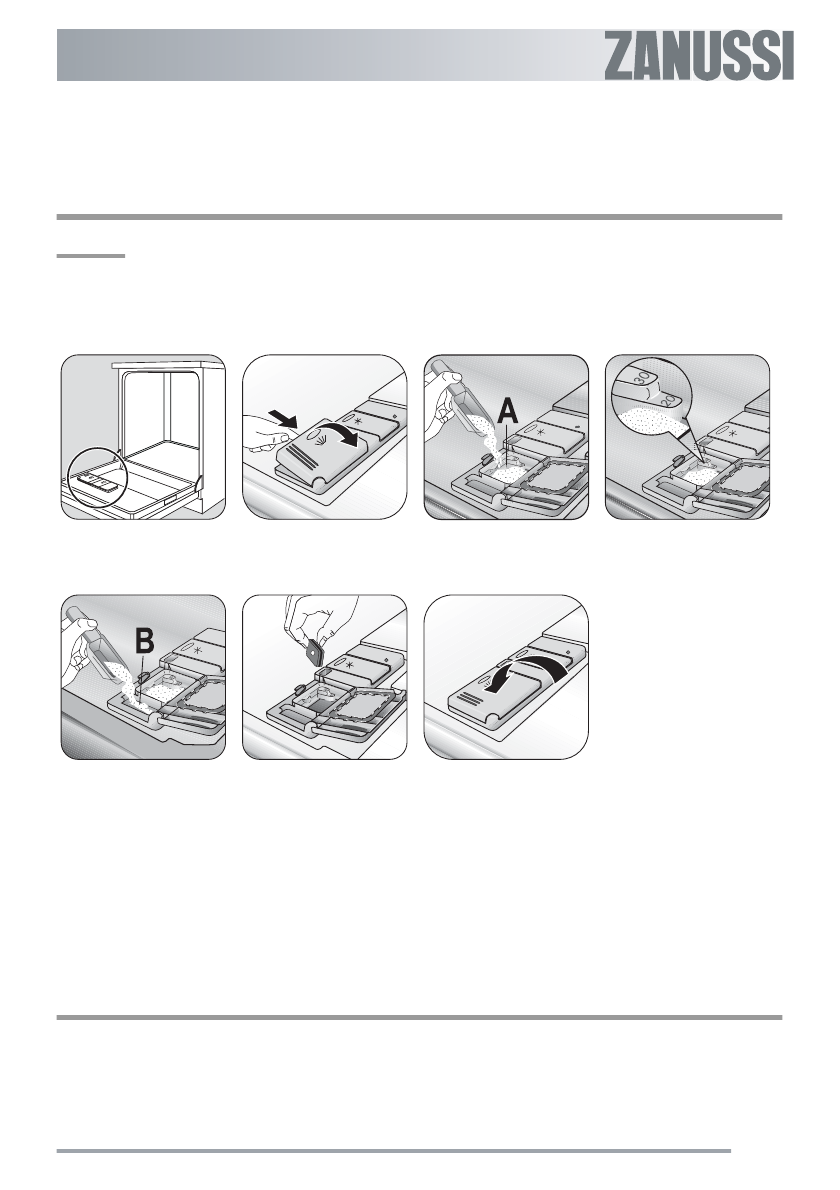 ZANUSSI

A

30
20

B