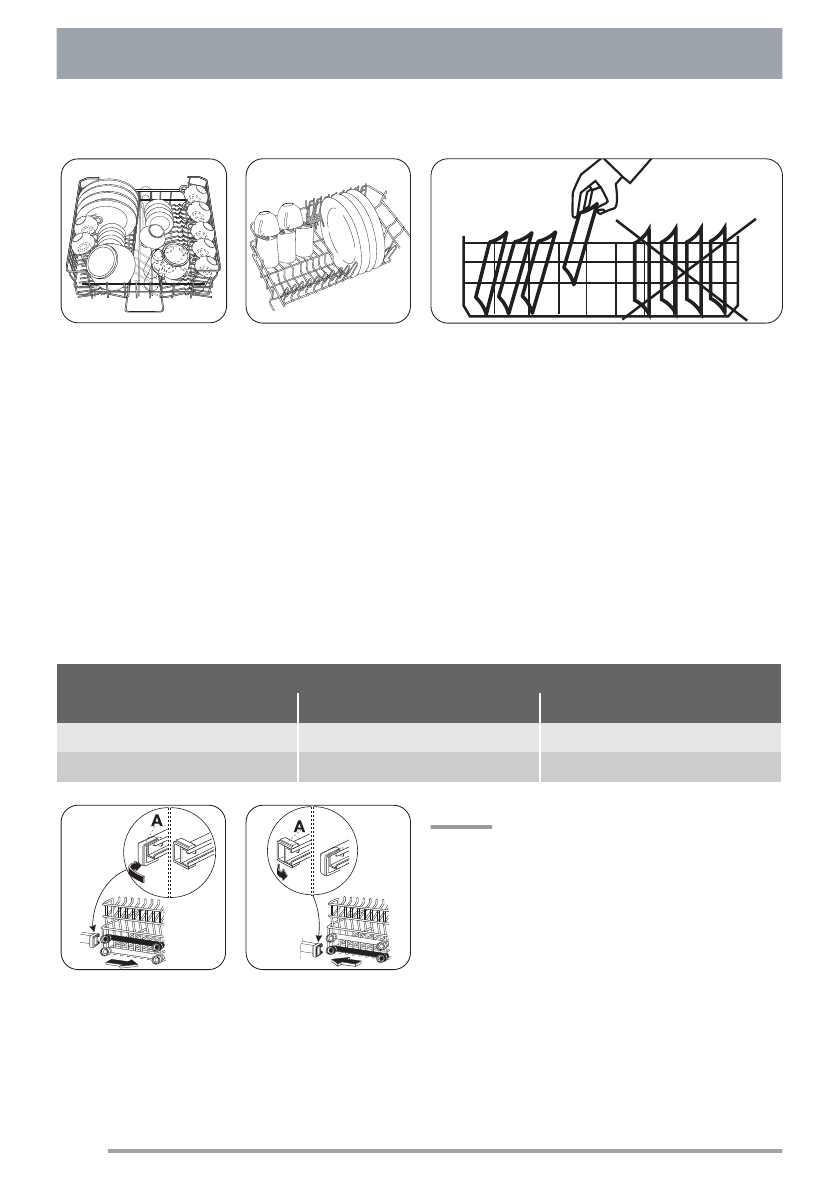 A

A