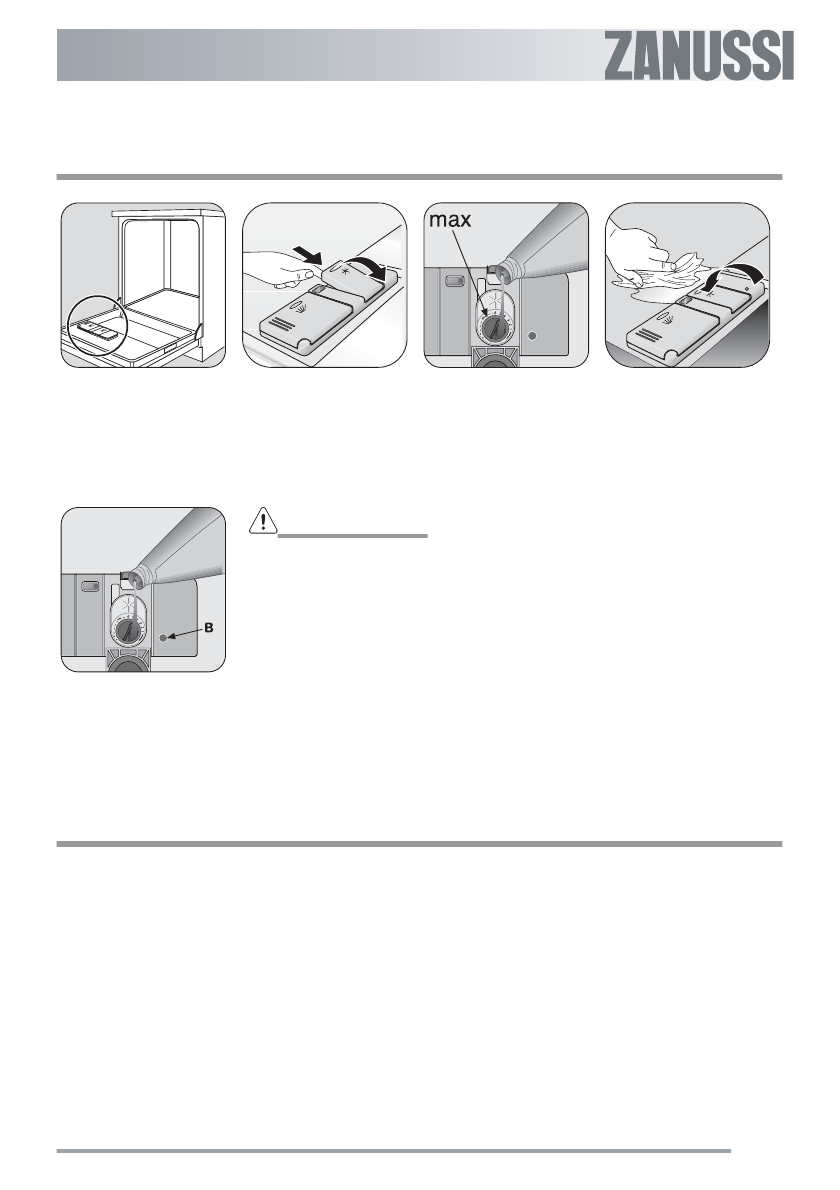 ZANUSSI

max

B