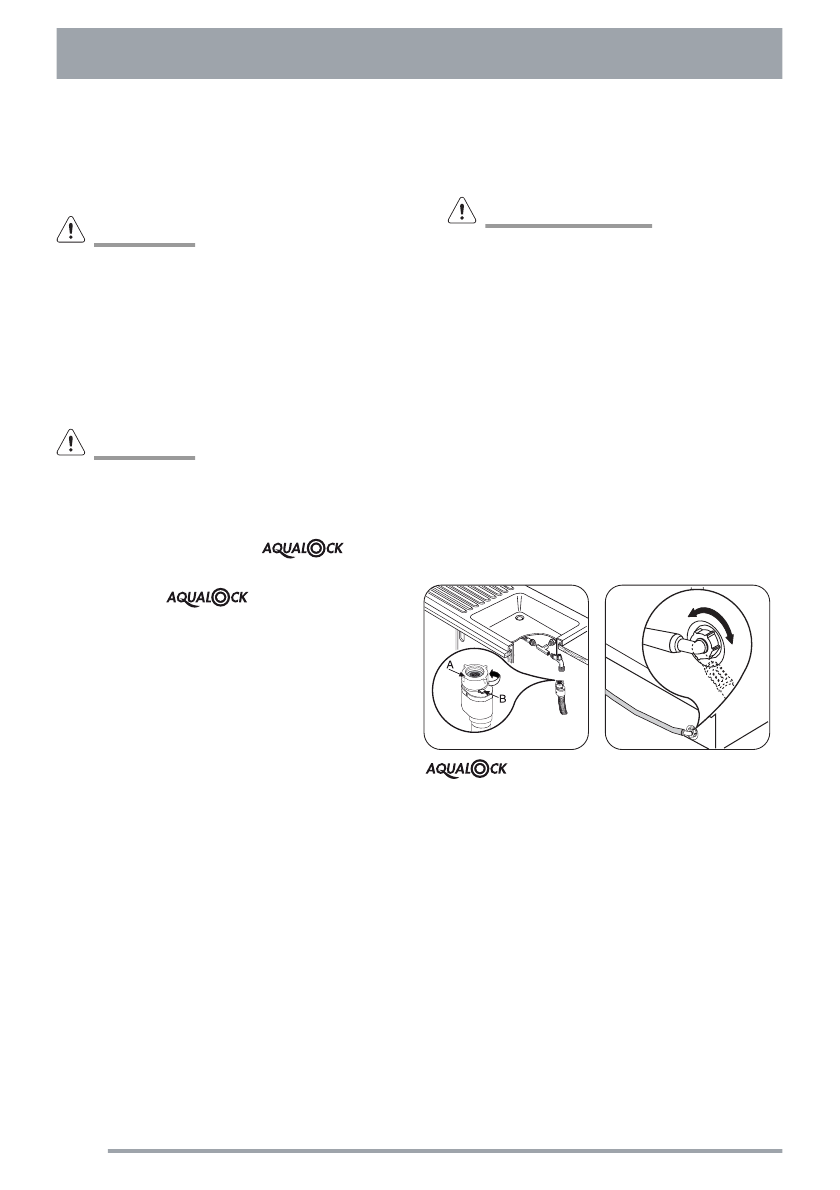 AQUALOCK

AQUALOCK

A

B

AQUALOCK