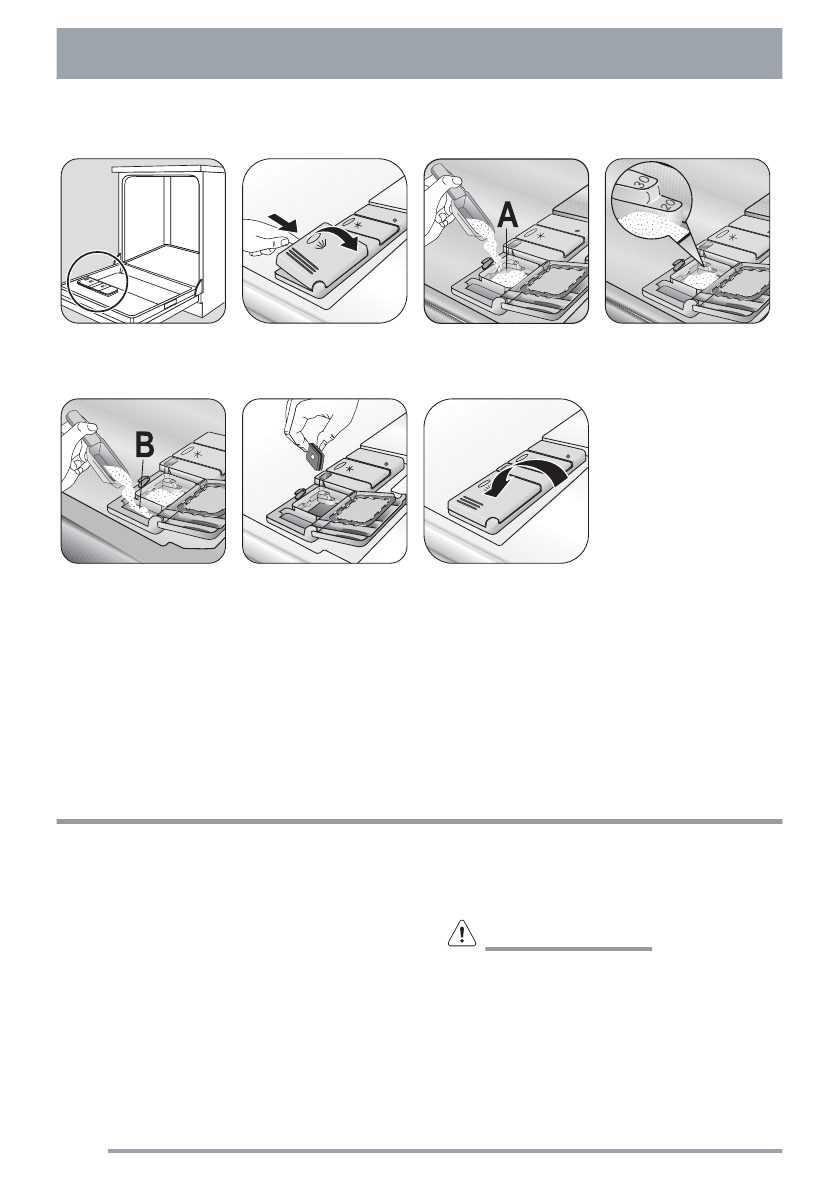 A

30
20

B