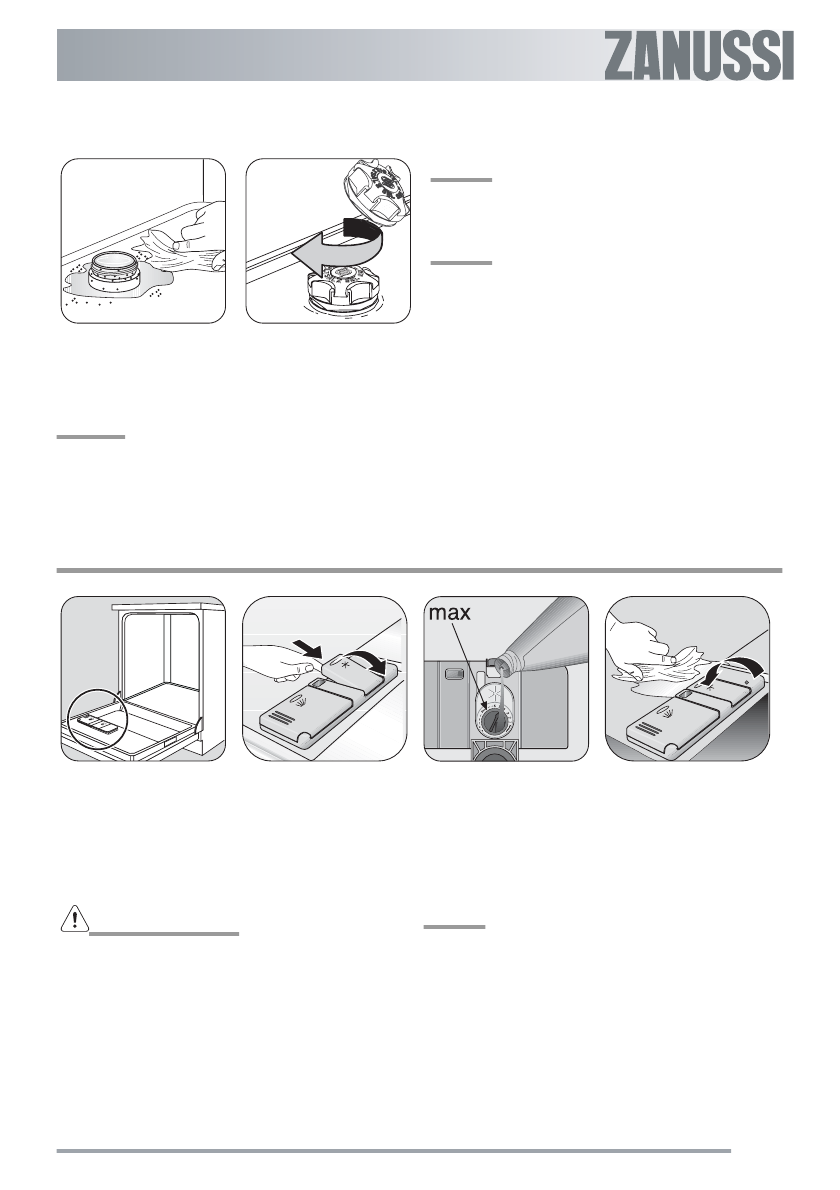 ZANUSSI

max