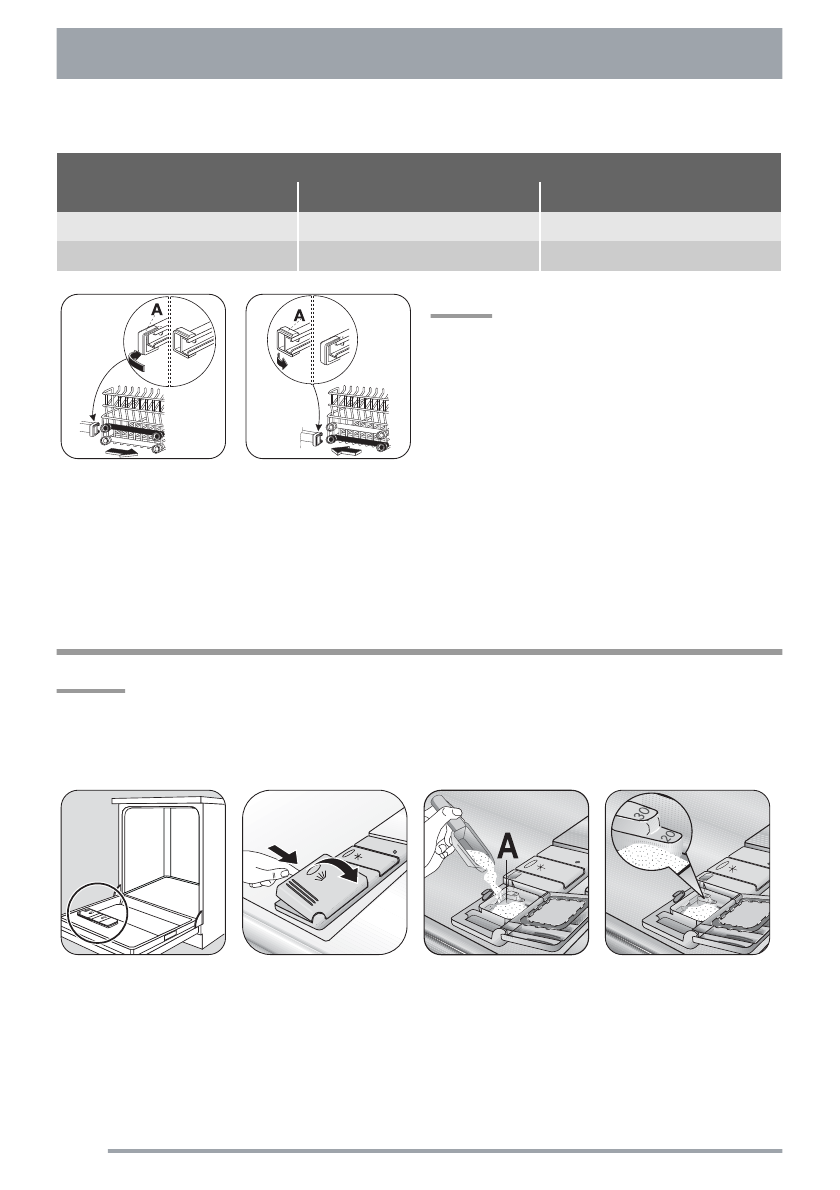 A

A

A

30

20