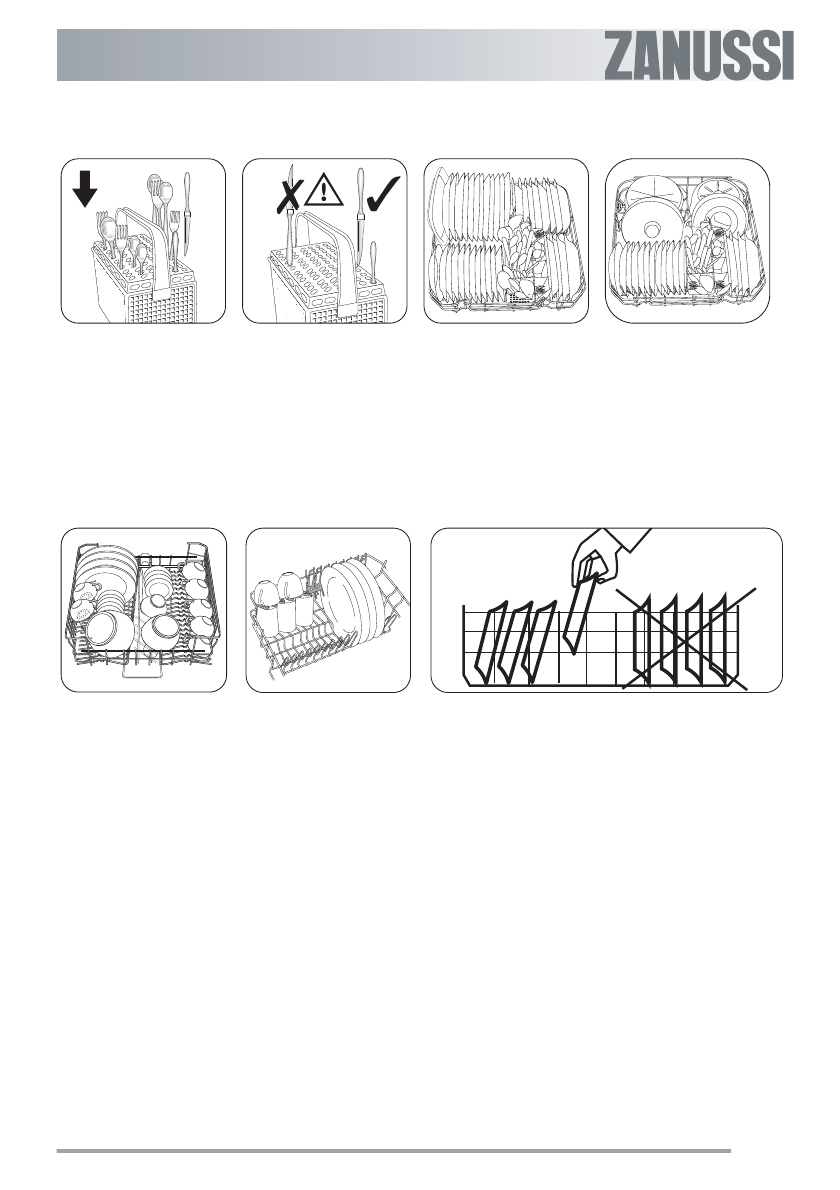 ZANUSSI