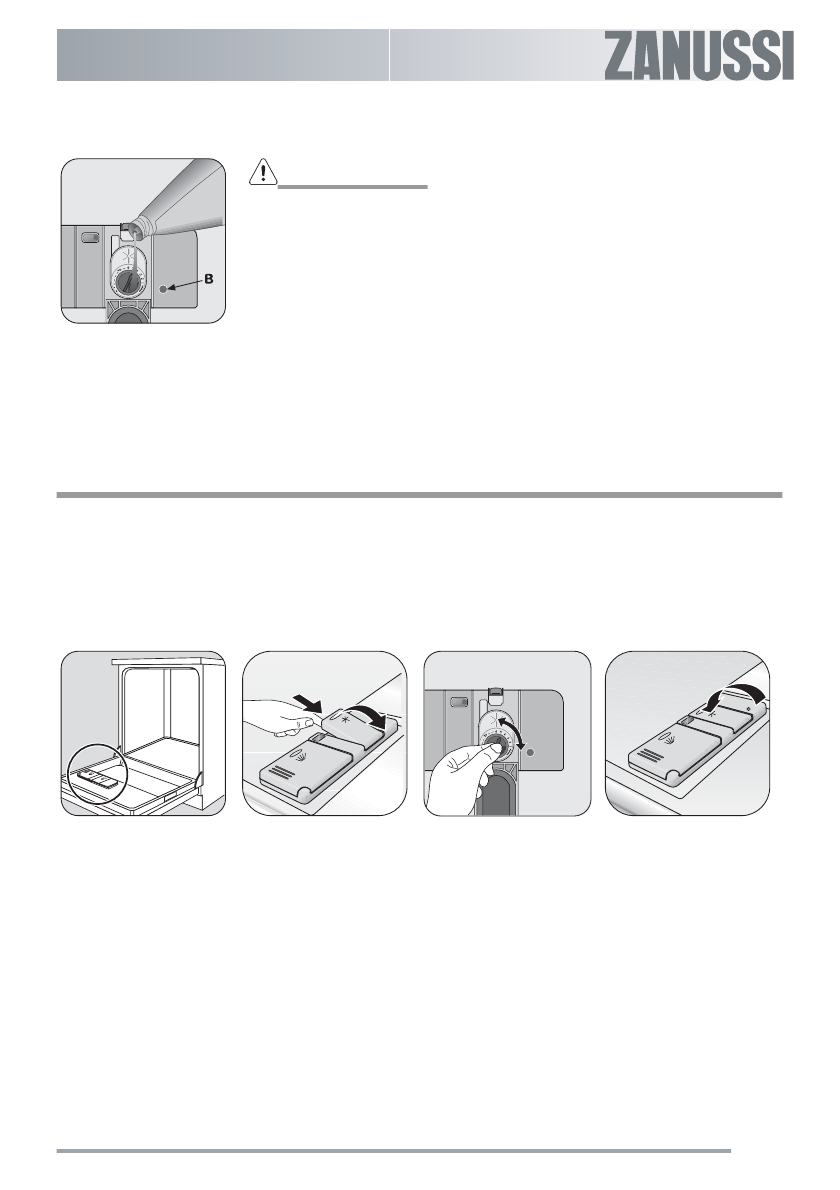 ZANUSSI

B