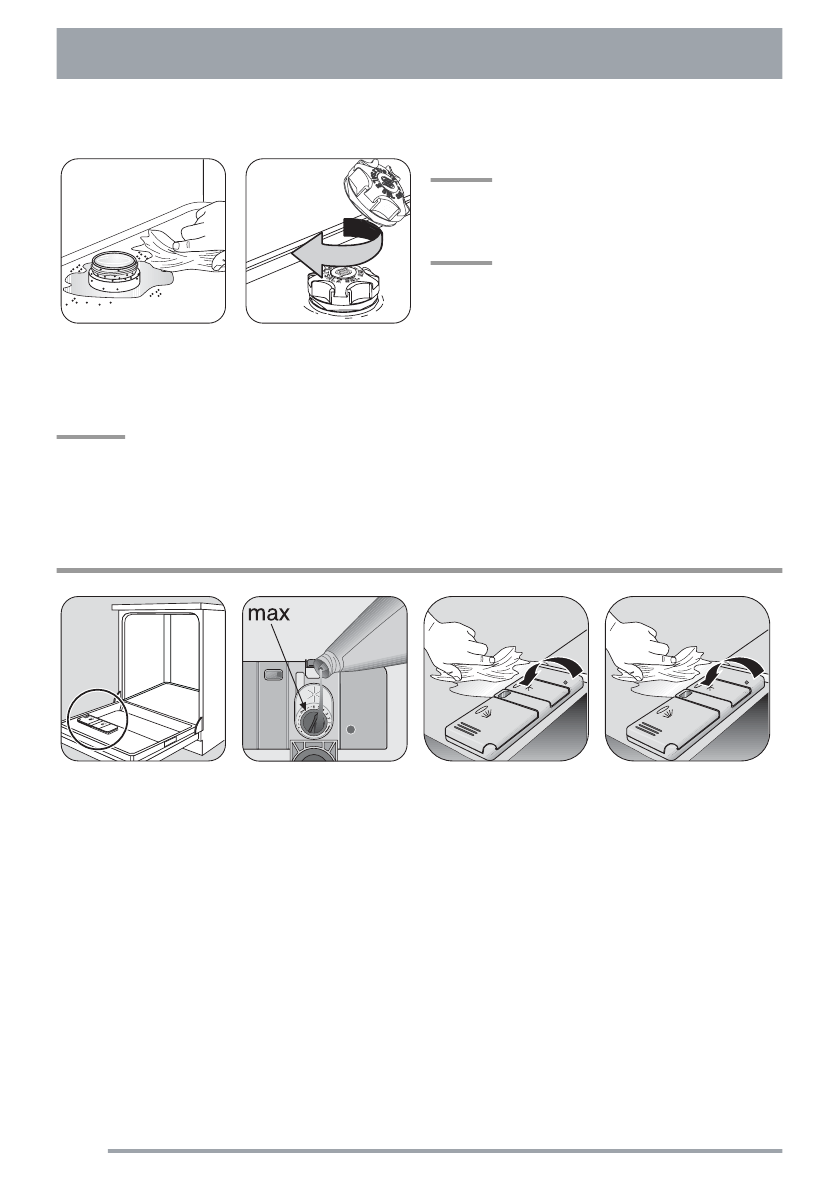 max