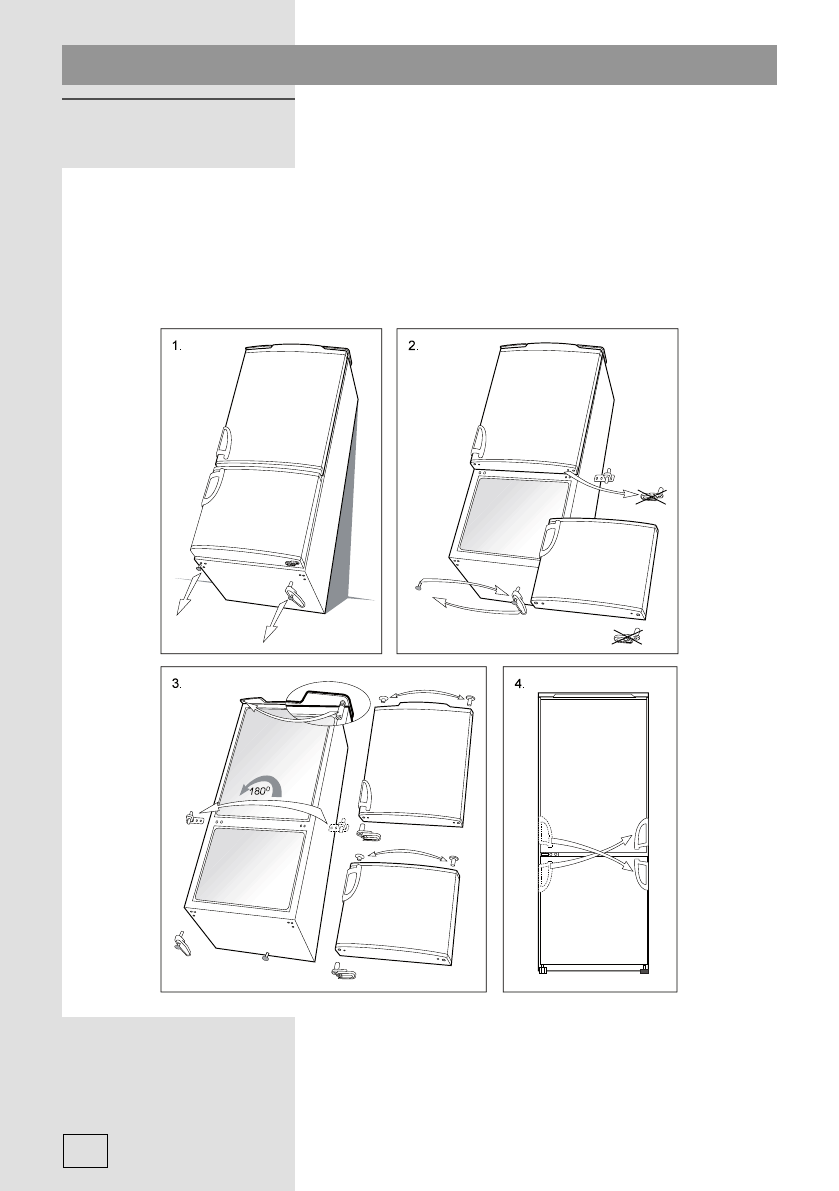 1.

2.

3.

$180^0$

4.