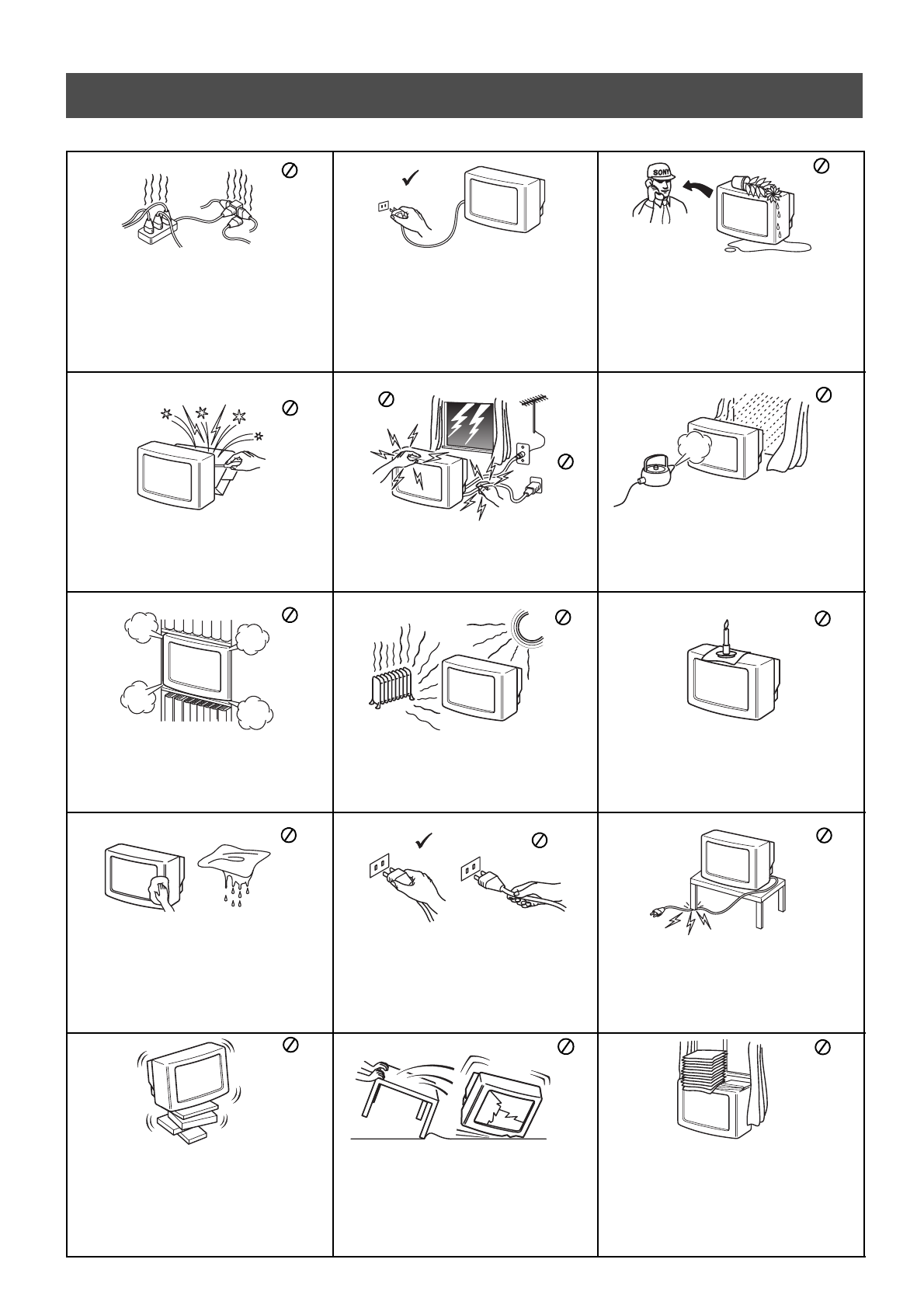 SONY