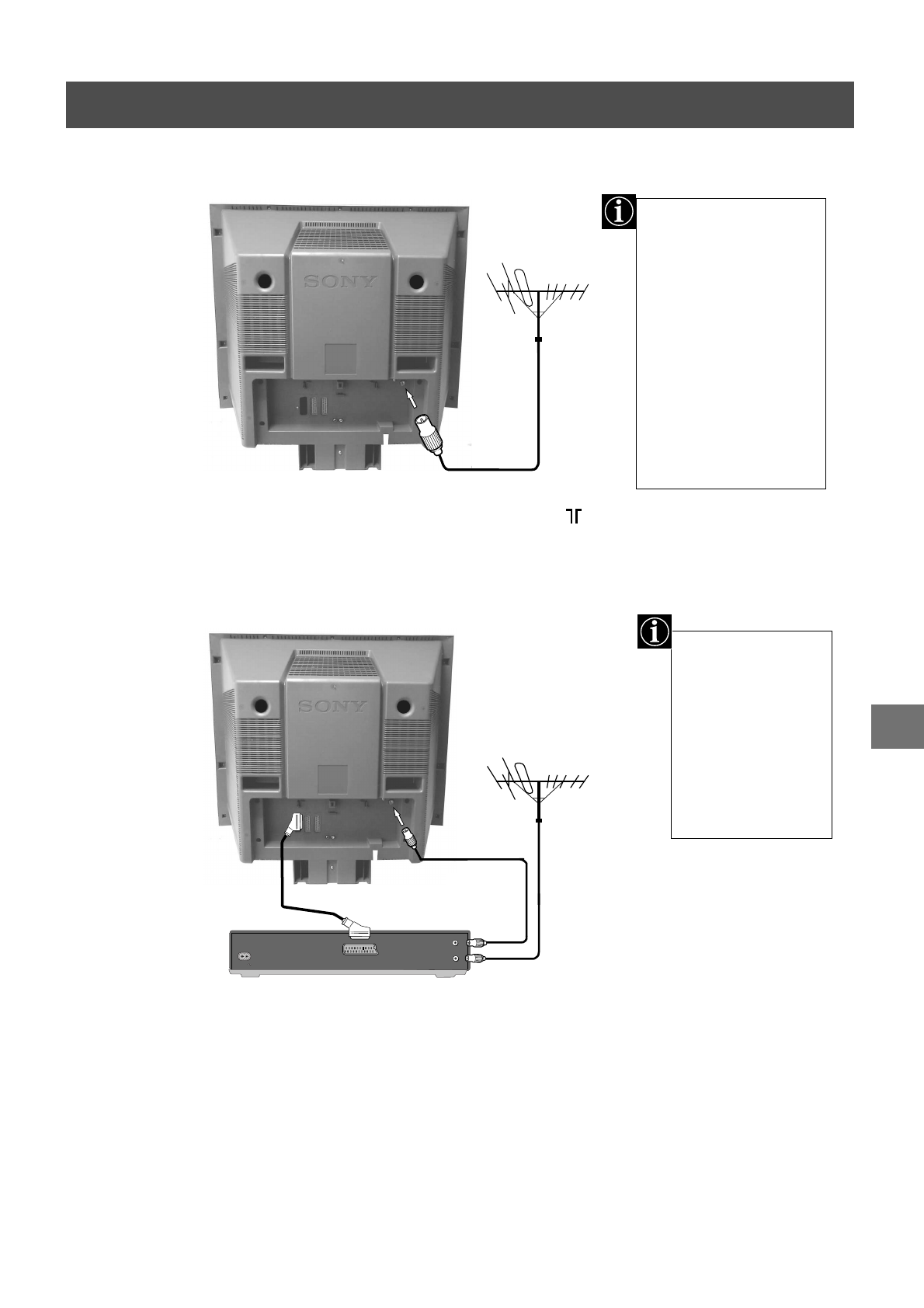 SONY

SONY