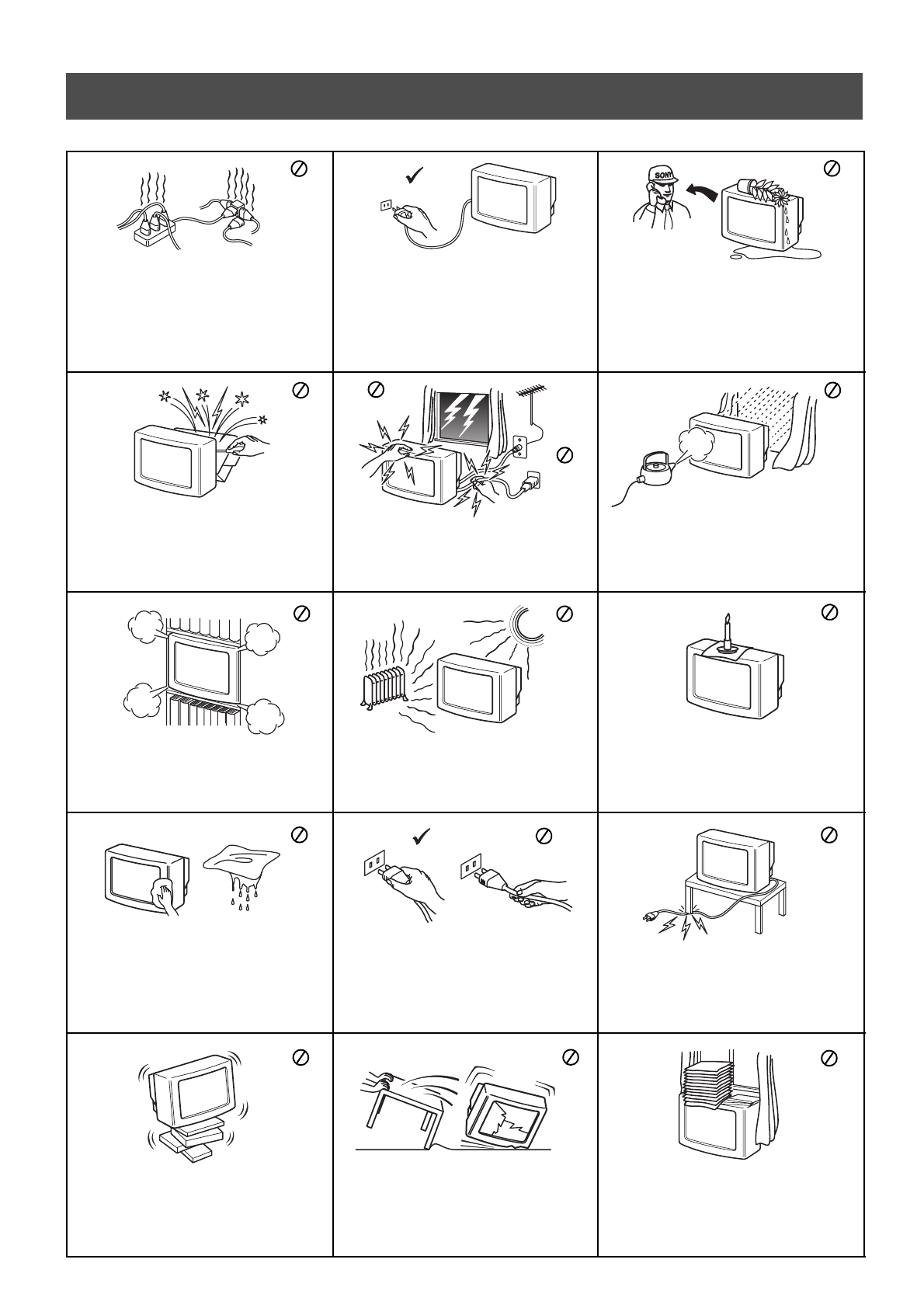 SONY