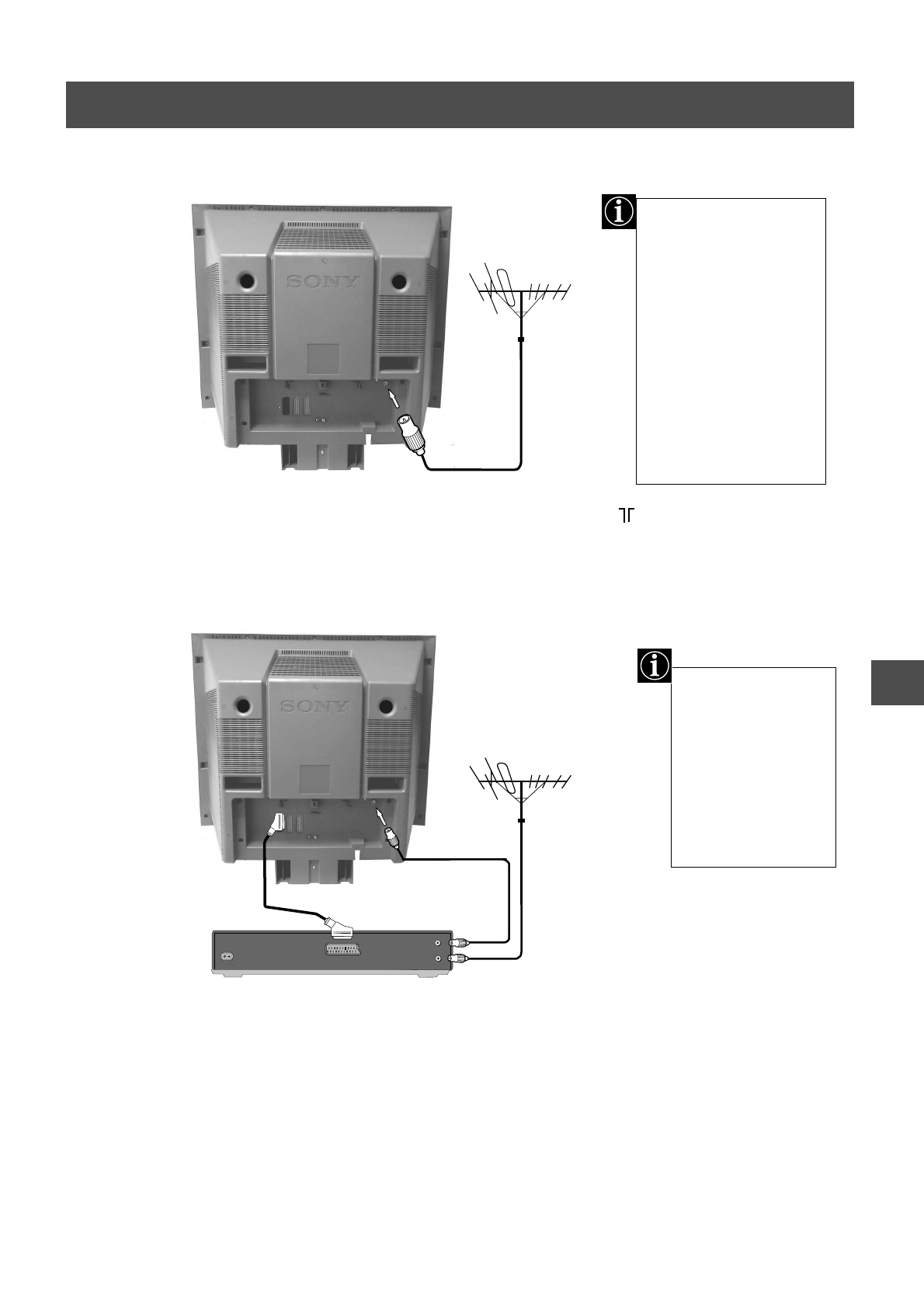 SONY

SONY