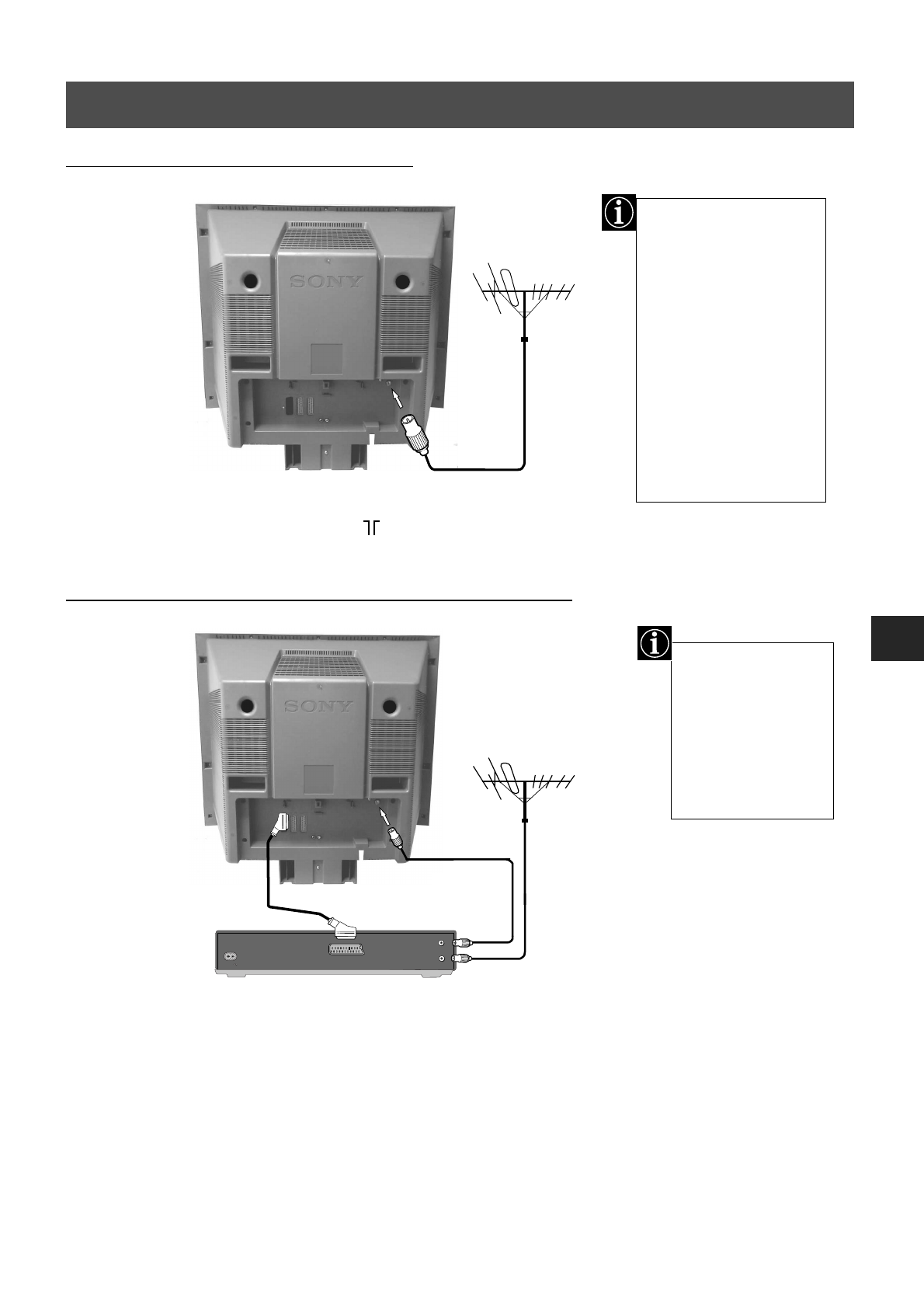 SONY

SONY