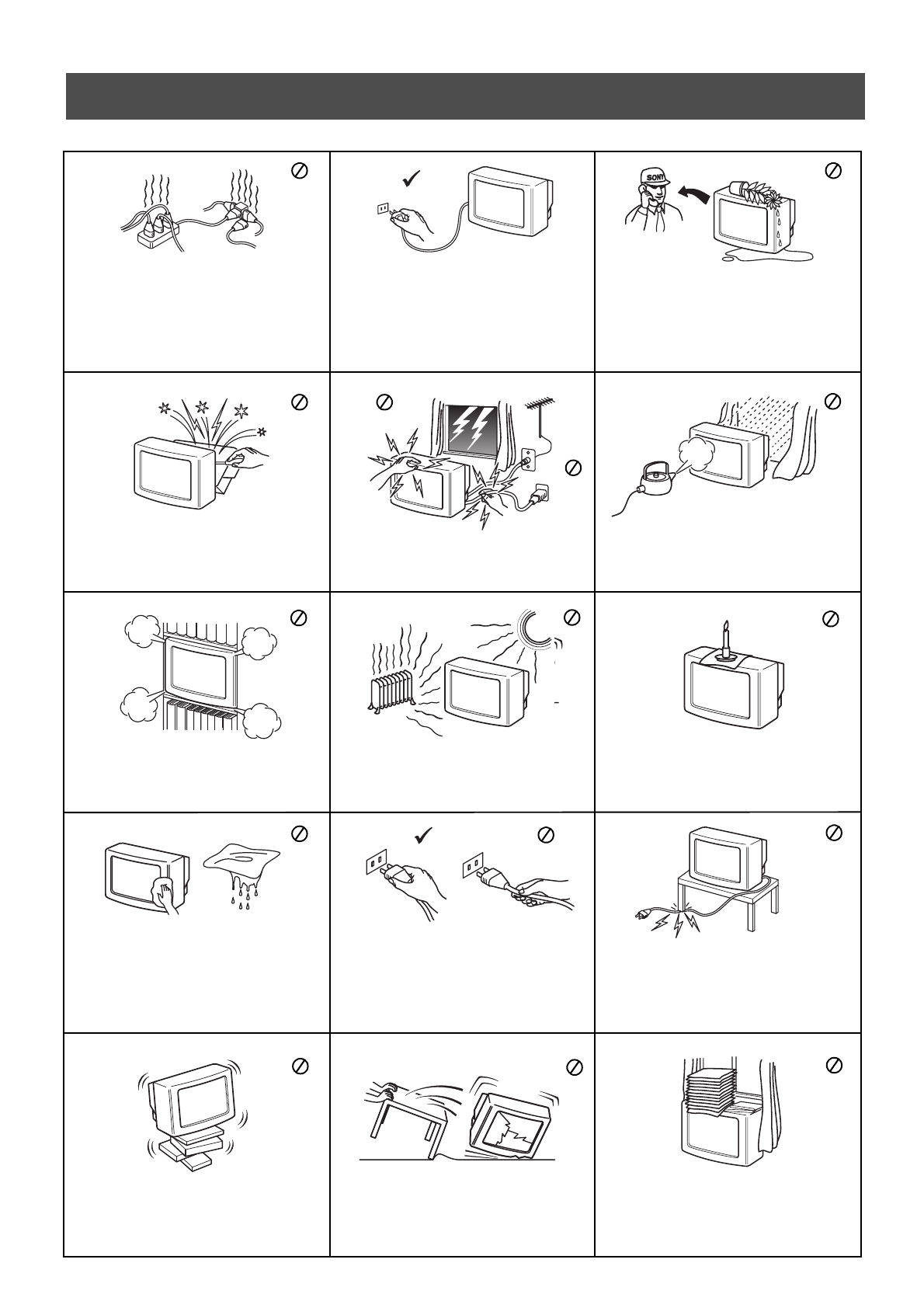 SONY