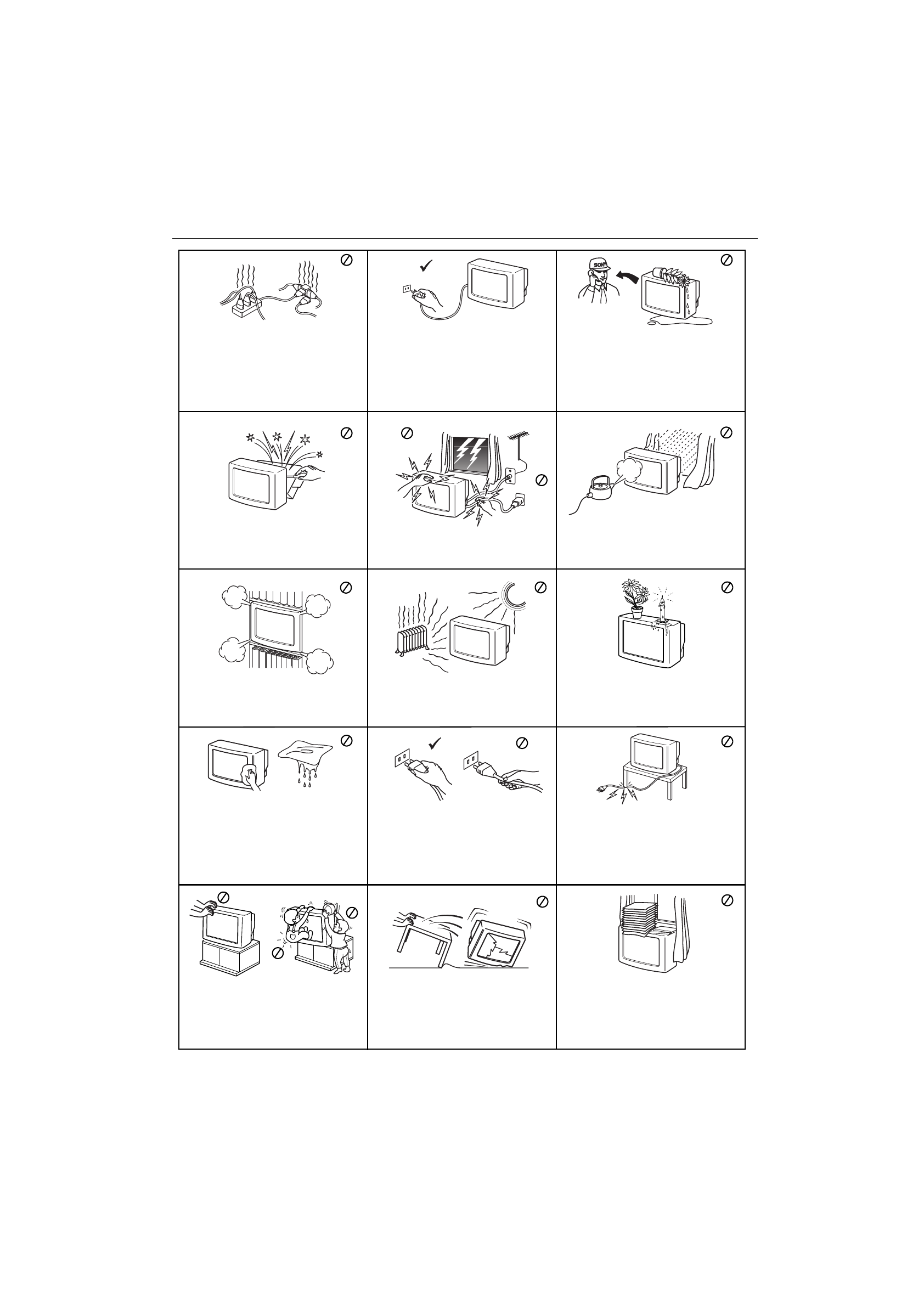 SONY