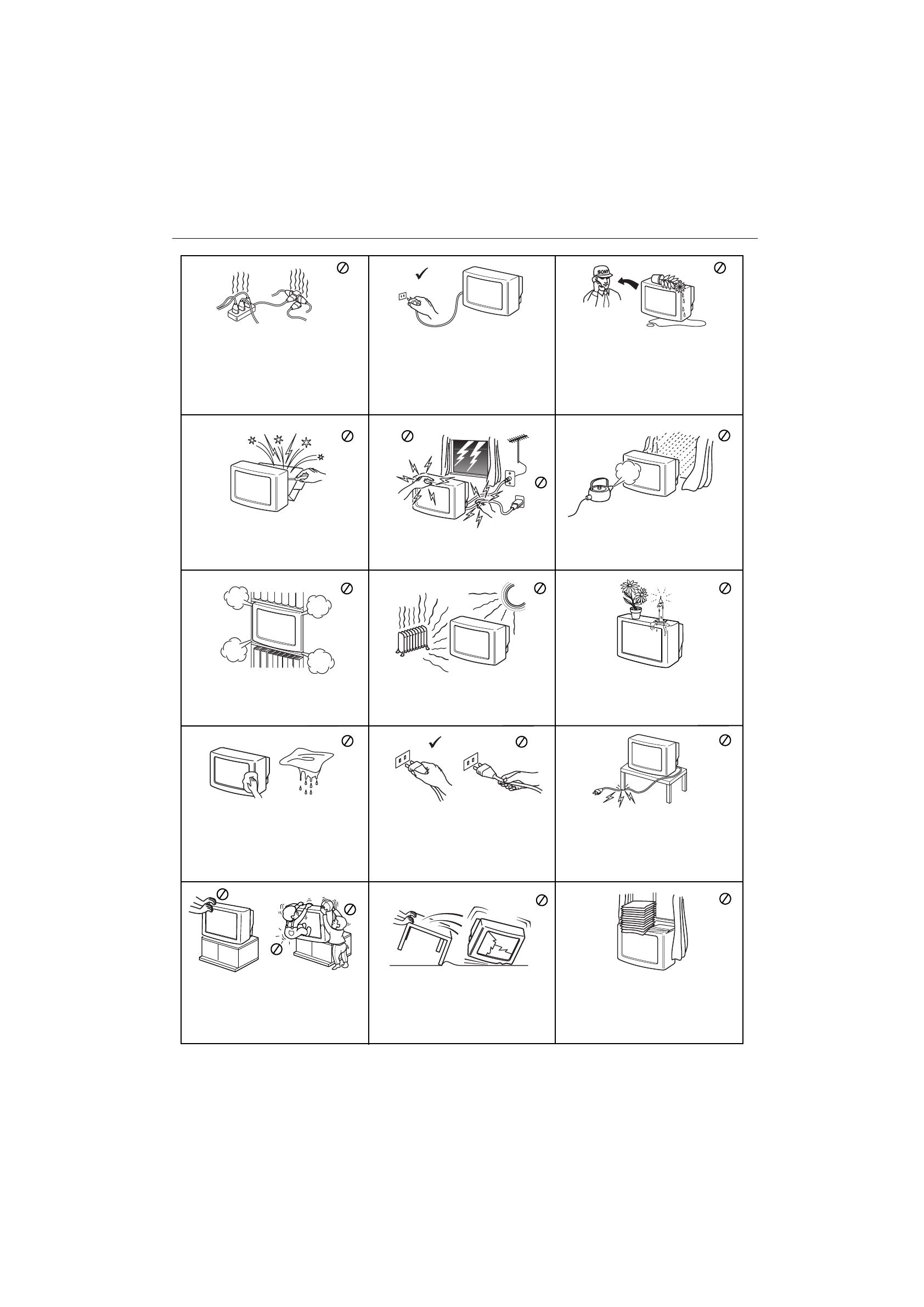 SONY