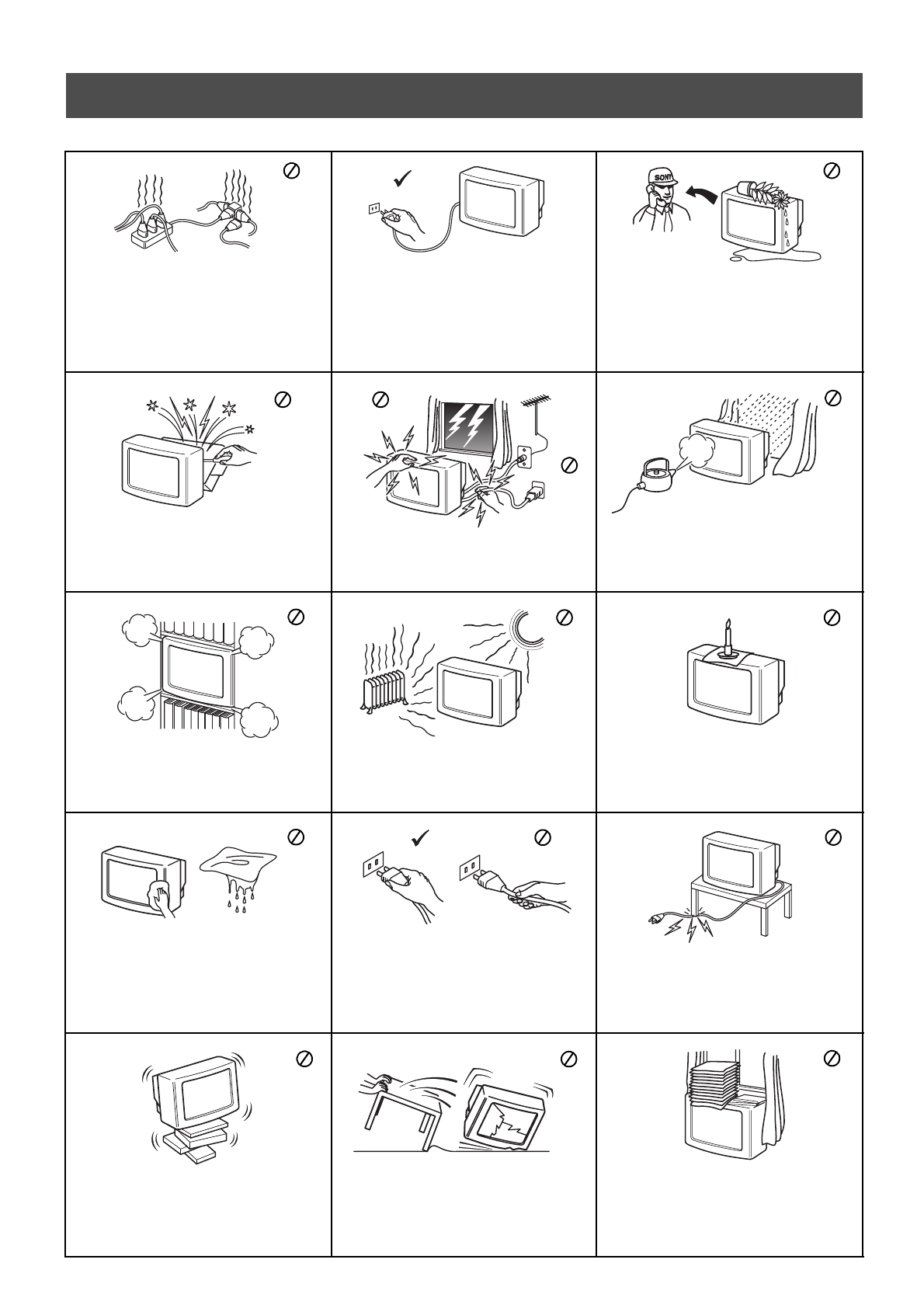 SONY