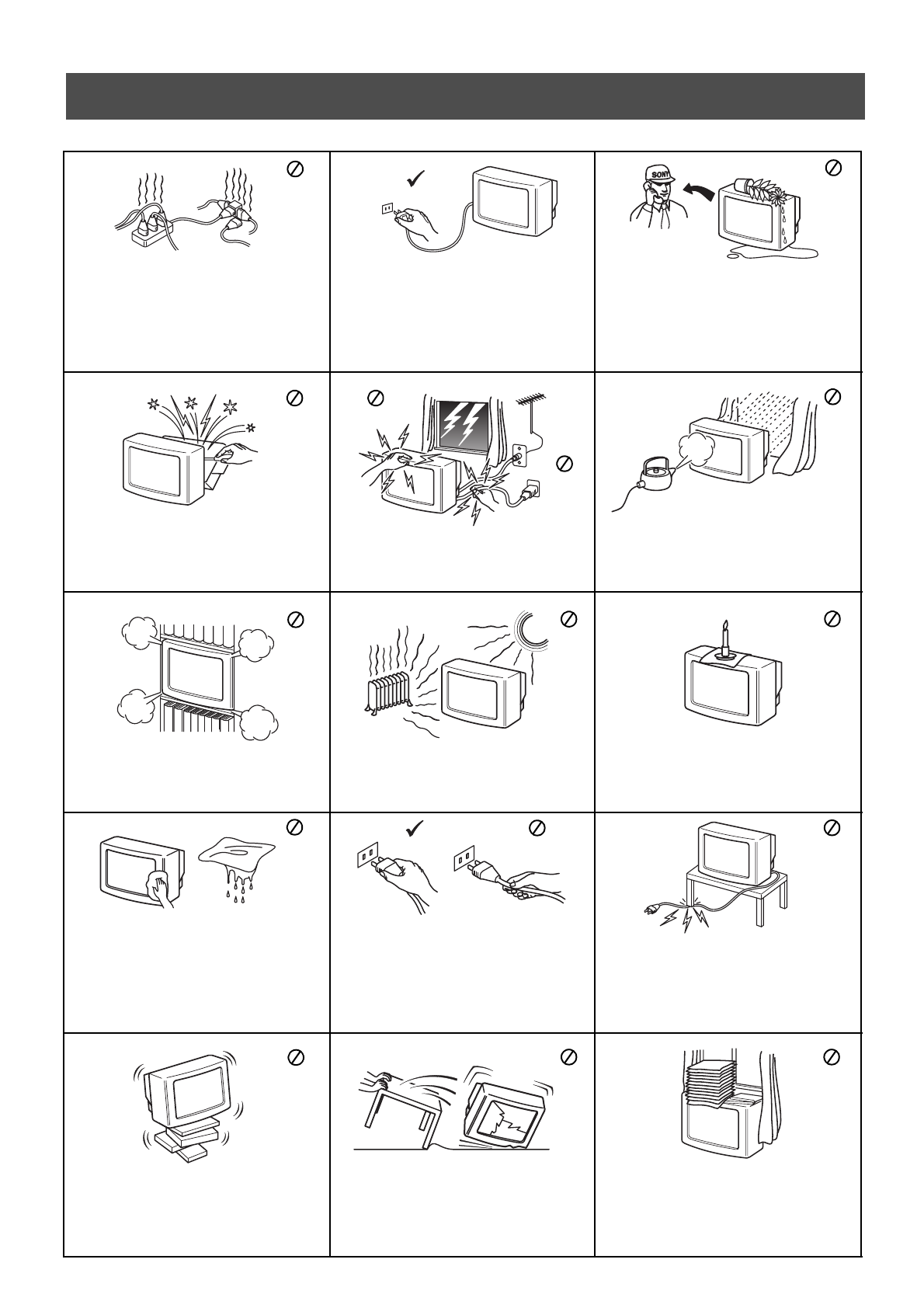 SONY