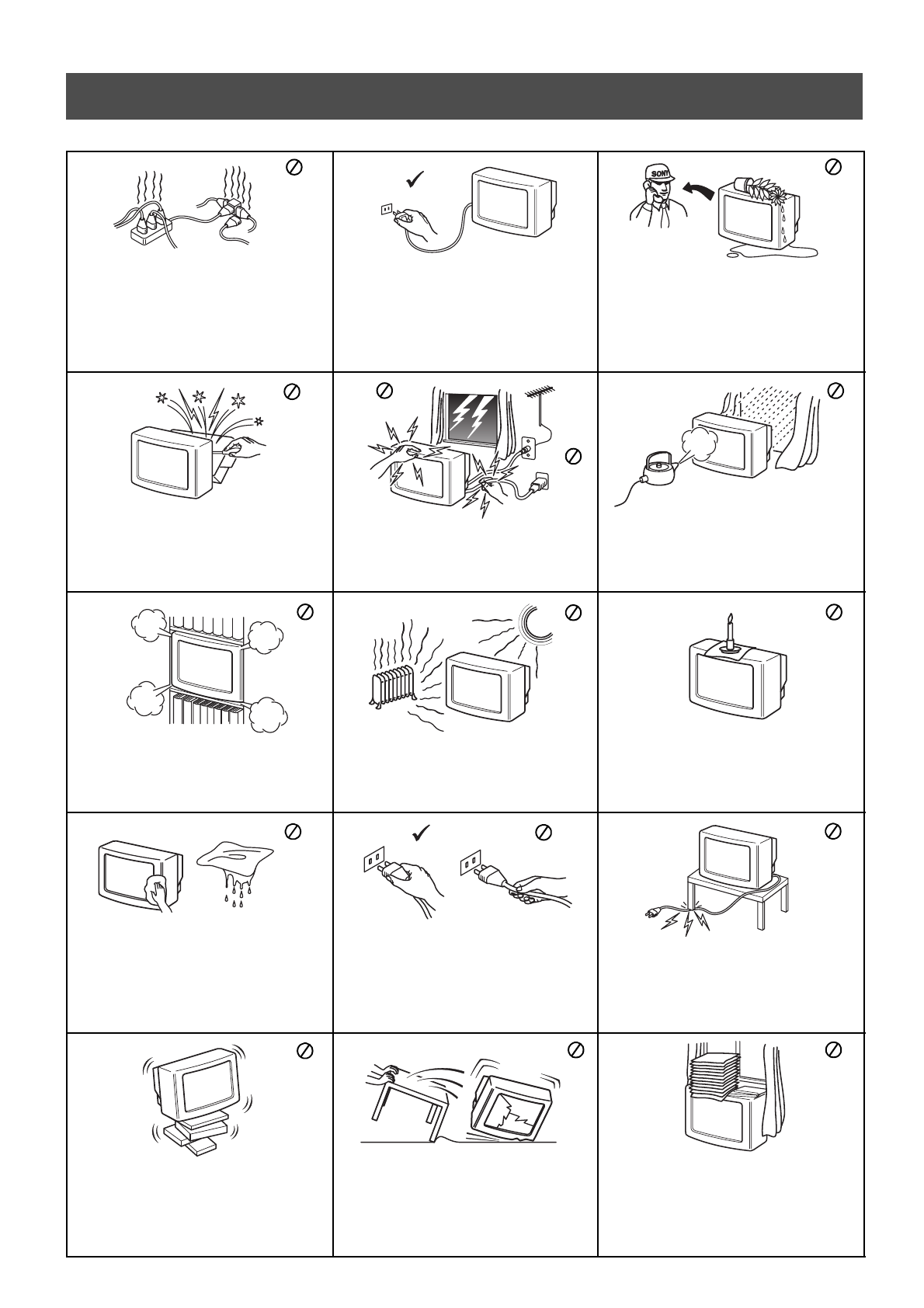 SONY