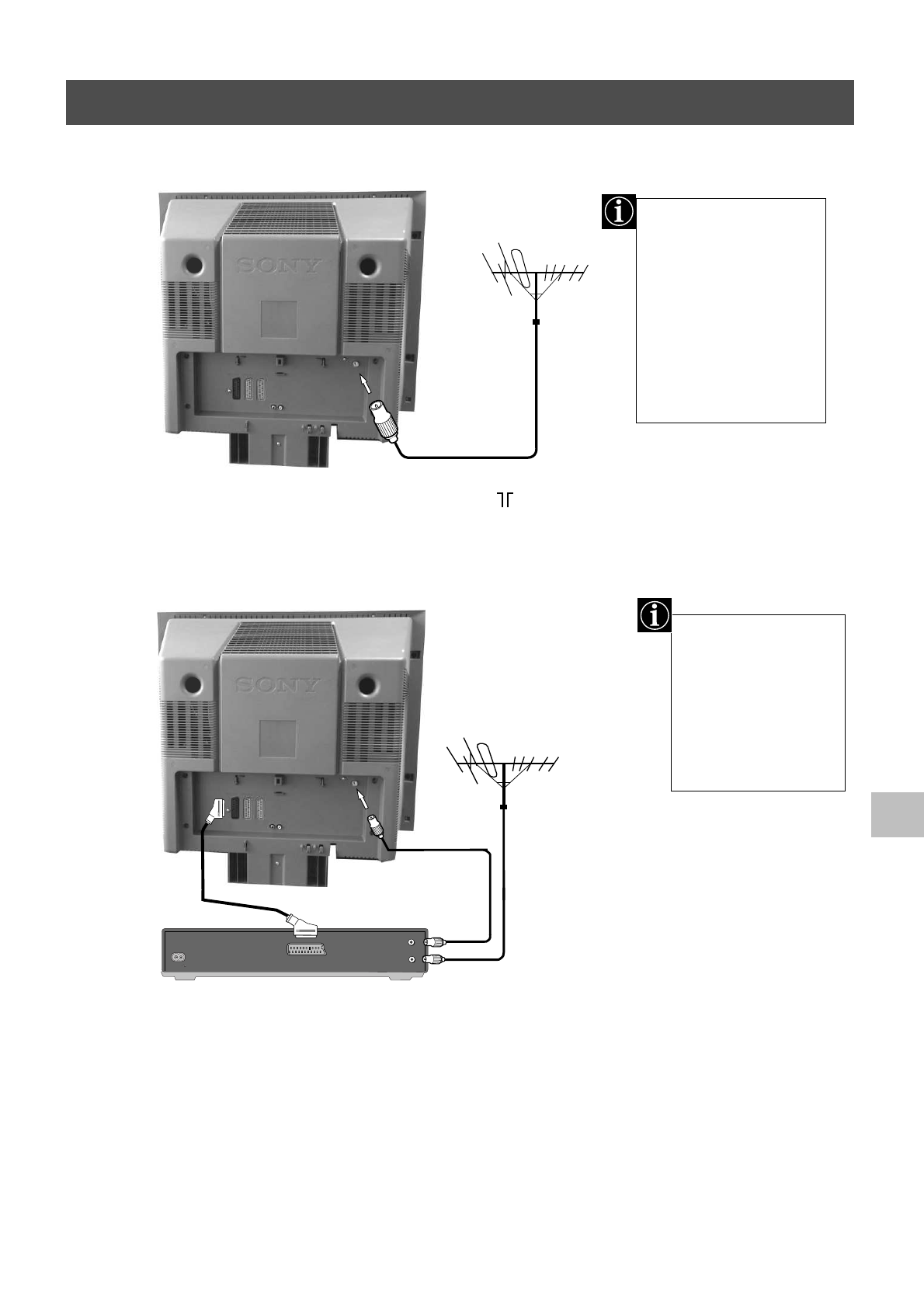 SONY

SONY