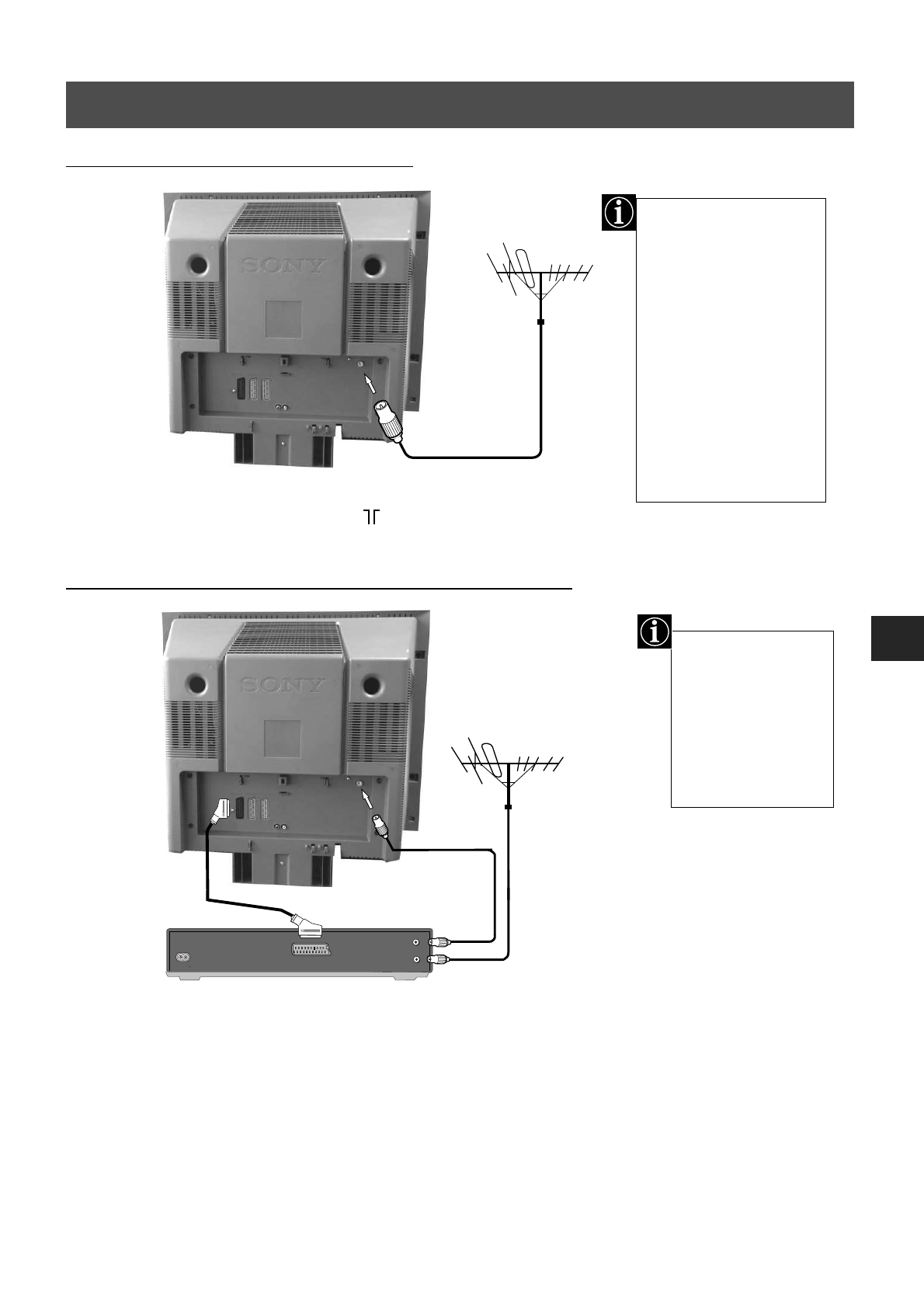 SONY

SONY