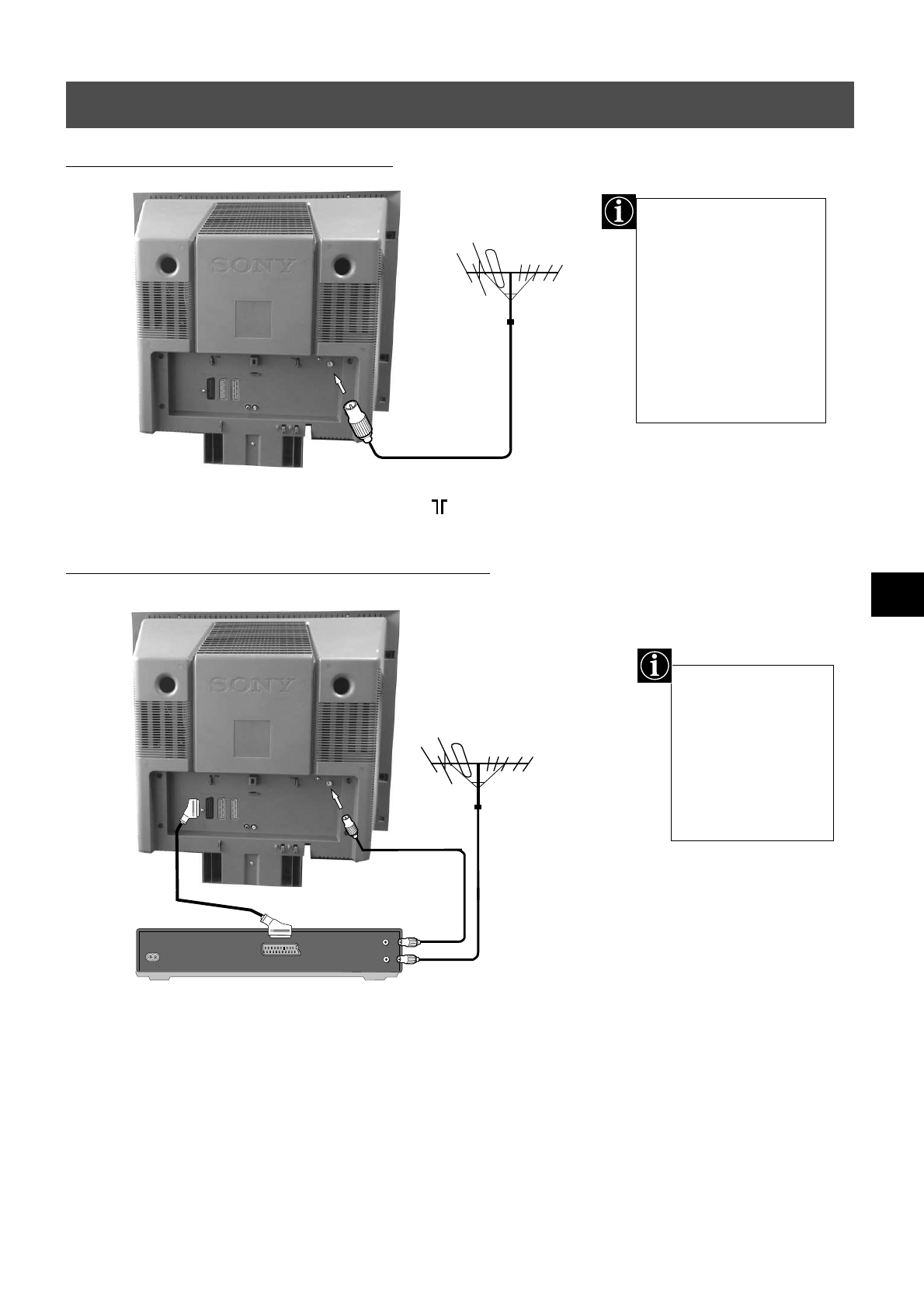 SONY

SONY